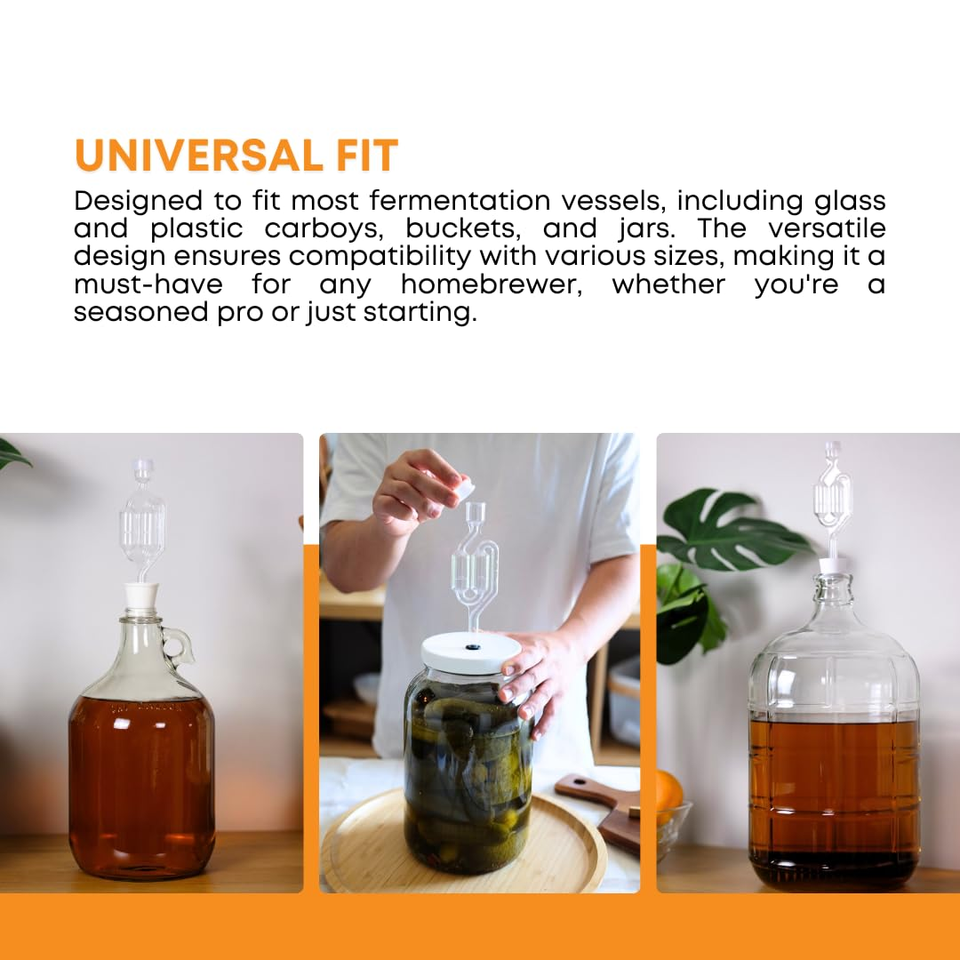 UNIVERSAL FIT

Designed to fit most fermentation vessels, including glass and plastic carboys, buckets, and jars. The versatile design ensures compatibility with various sizes, making it a must-have for any homebrewer, whether you're a seasoned pro or just starting.