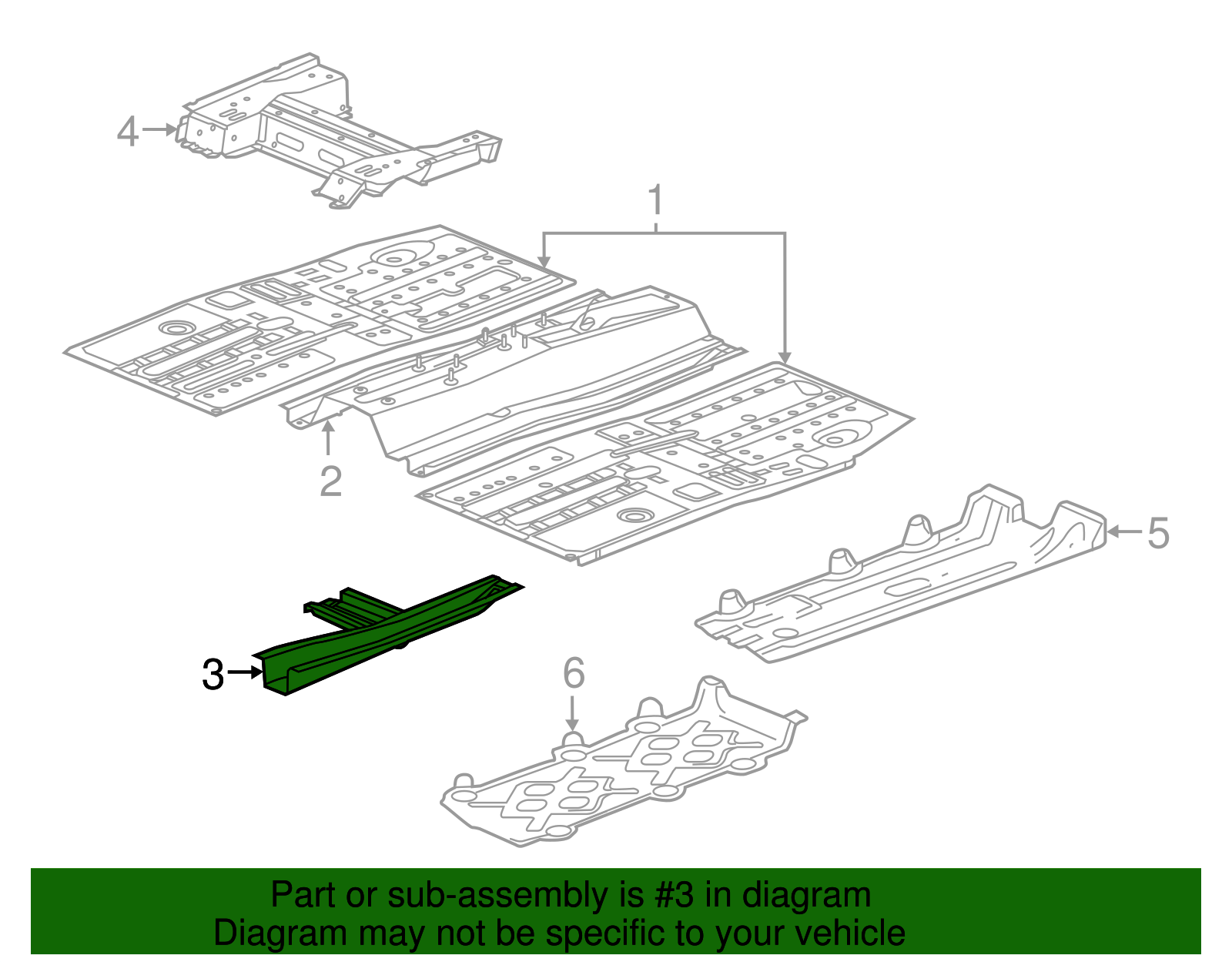 4
1
2
5
3
6

Part or sub-assembly is #3 in diagram
Diagram may not be specific to your vehicle