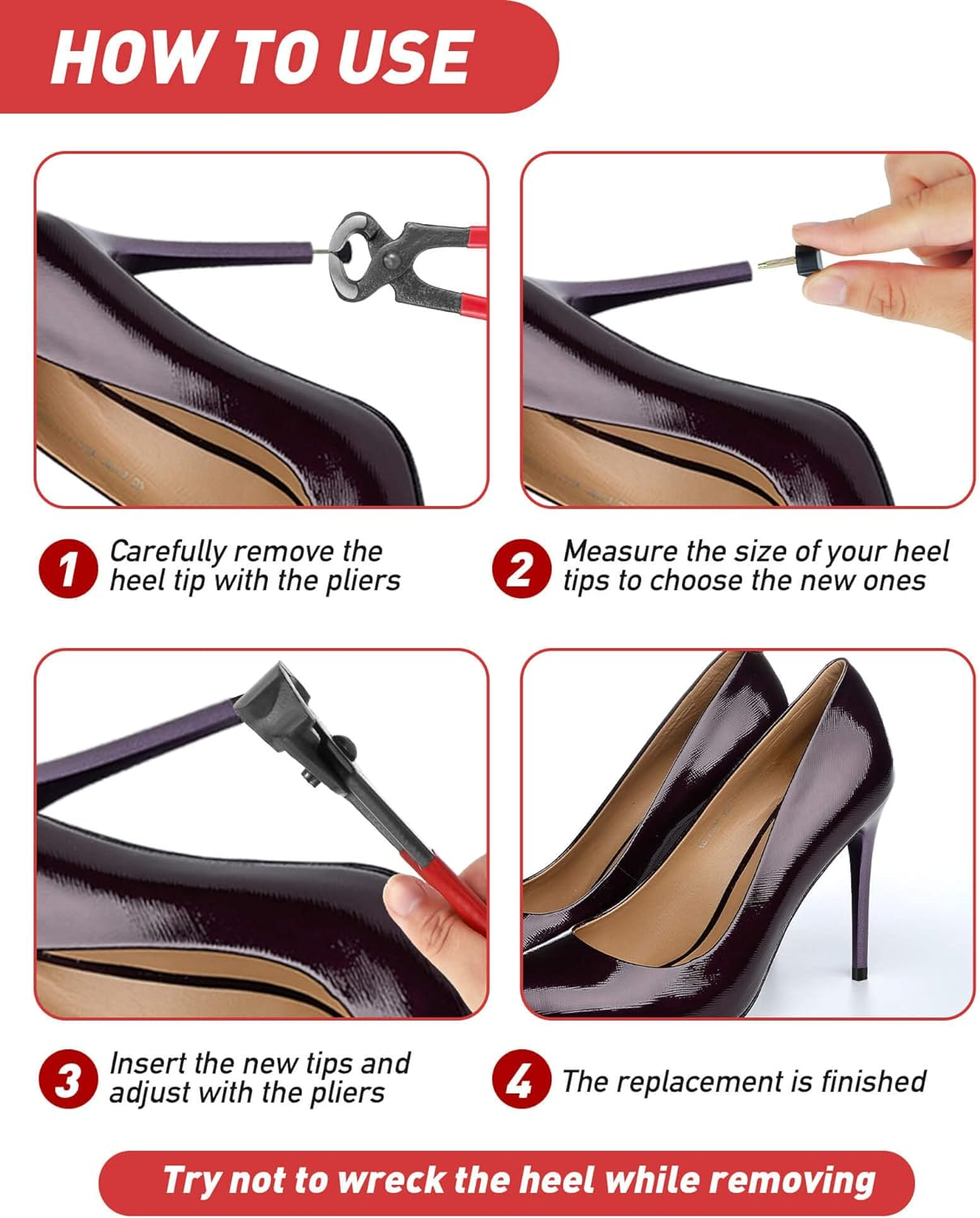 HOW TO USE

1 Carefully remove the heel tip with the pliers

2 Measure the size of your heel tips to choose the new ones

3 Insert the new tips and adjust with the pliers

4 The replacement is finished

Try not to wreck the heel while removing