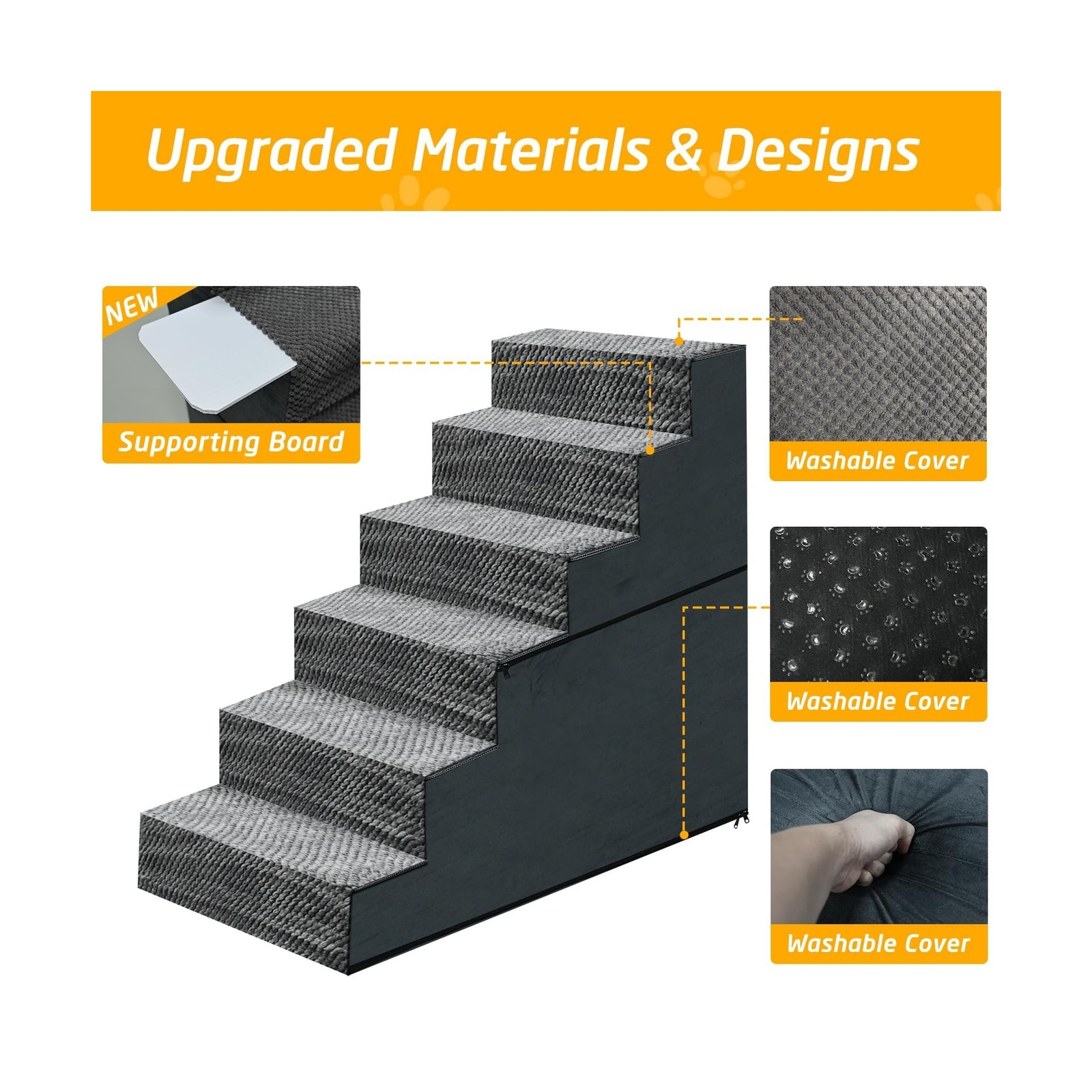 Upgraded Materials & Designs

NEW

Supporting Board

Washable Cover

Washable Cover

Washable Cover