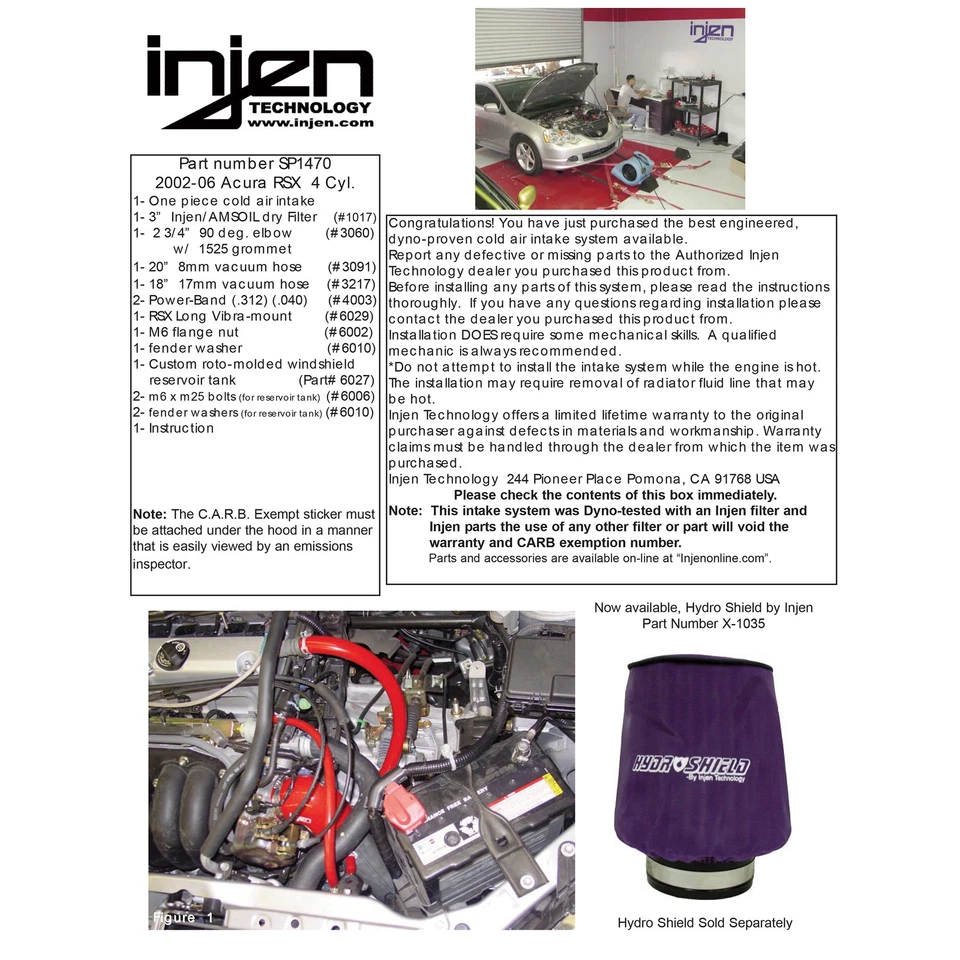 injen TECHNOLOGY www.injen.com

injen TECHNOLOGY

Part number SP1470
2002-06 Acura RSX 4 Cyl.

1- One piece cold air intake
1- 3" Injen/AMSOIL dry Filter (#1017)
1- 2 3/4" 90 deg. elbow (#3060) w/ 1525 grommet
1- 20" 8mm vacuum hose (#3091)
1- 18" 17mm vacuum hose (#3217)
2- Power-Band (.312) (.040) (#4003)
1- RSX Long Vibra-mount (#6029)
1- M6 flange nut (#6002)
1- fender washer (#6010)
1- Custom roto-molded windshield reservoir tank (Part# 6027)
2- m6 x m25 bolts (for reservoir tank) (#6006)
2- fender washers (for reservoir tank) (#6010)
1- Instruction

Note: The C.A.R.B. Exempt sticker must be attached under the hood in a manner that is easily viewed by an emissions inspector.

Congratulations! You have just purchased the best engineered, dyno-proven cold air intake system available.
Report any defective or missing parts to the Authorized Injen Technology dealer you purchased this product from.
Before installing any parts of this system, please read the instructions thoroughly. If you have any questions regarding installation please contact the dealer you purchased this product from.
Installation DOES require some mechanical skills. A qualified mechanic is always recommended.
*Do not attempt to install the intake system while the engine is hot. The installation may require removal of radiator fluid line that may be hot.
Injen Technology offers a limited lifetime warranty to the original purchaser against defects in materials and workmanship. Warranty claims must be handled through the dealer from which the item was purchased.
Injen Technology 244 Pioneer Place Pomona, CA 91768 USA
Please check the contents of this box immediately.
Note: This intake system was Dyno-tested with an Injen filter and Injen parts the use of any other filter or part will void the warranty and CARB exemption number.
Parts and accessories are available on-line at "Injenonline.com".

Now available, Hydro Shield by Injen
Part Number X-1035

HYDRO SHIELD -By Injen Technology

Figure 1

Hydro Shield Sold Separately