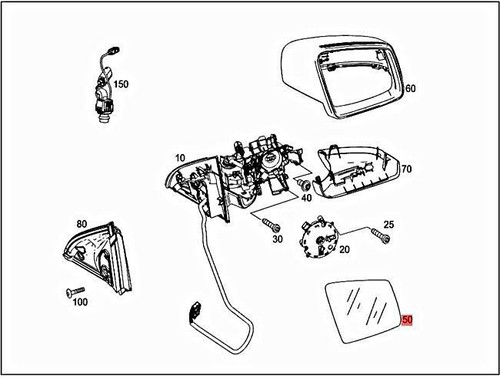 150
60
10
70
40
80
30
25
20
100
50