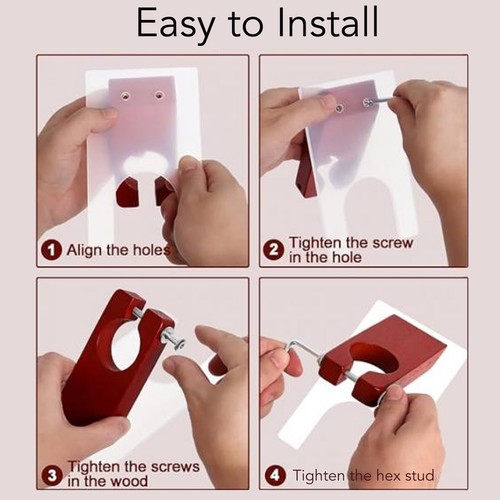 Easy to Install

1 Align the holes

2 Tighten the screw in the hole

3 Tighten the screws in the wood

4 Tighten the hex stud