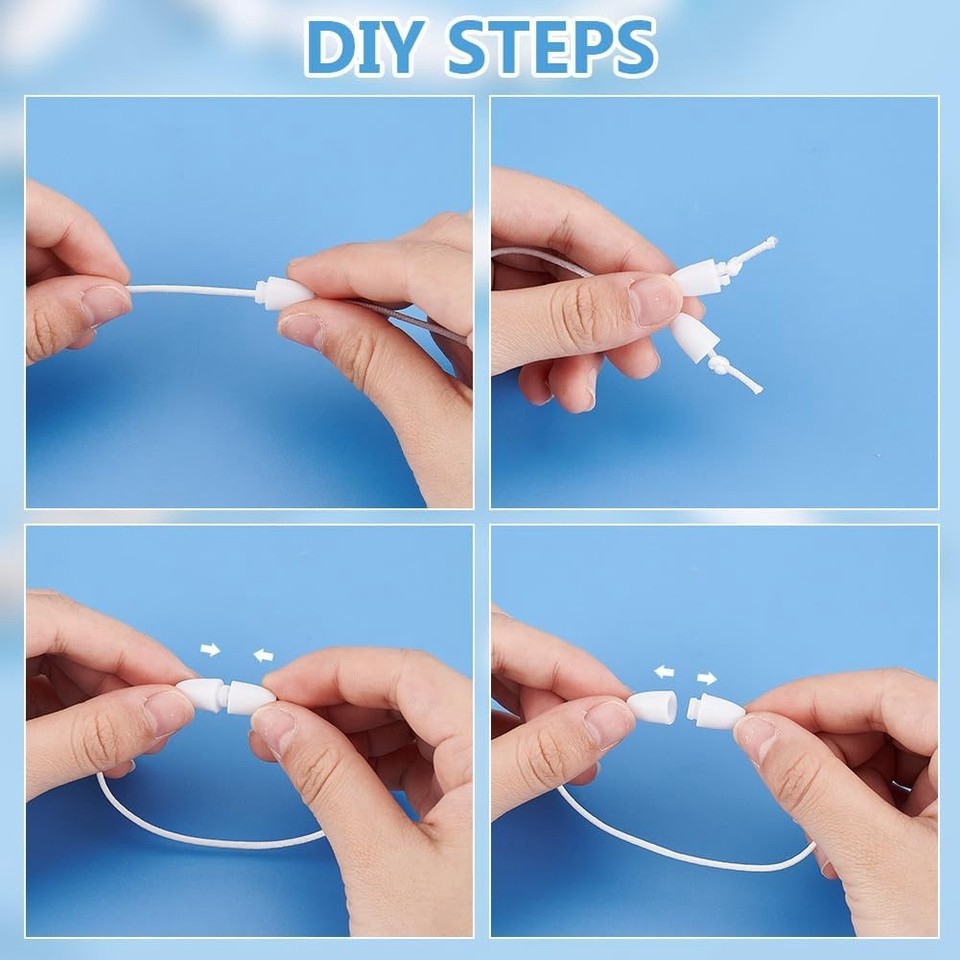 DIY STEPS