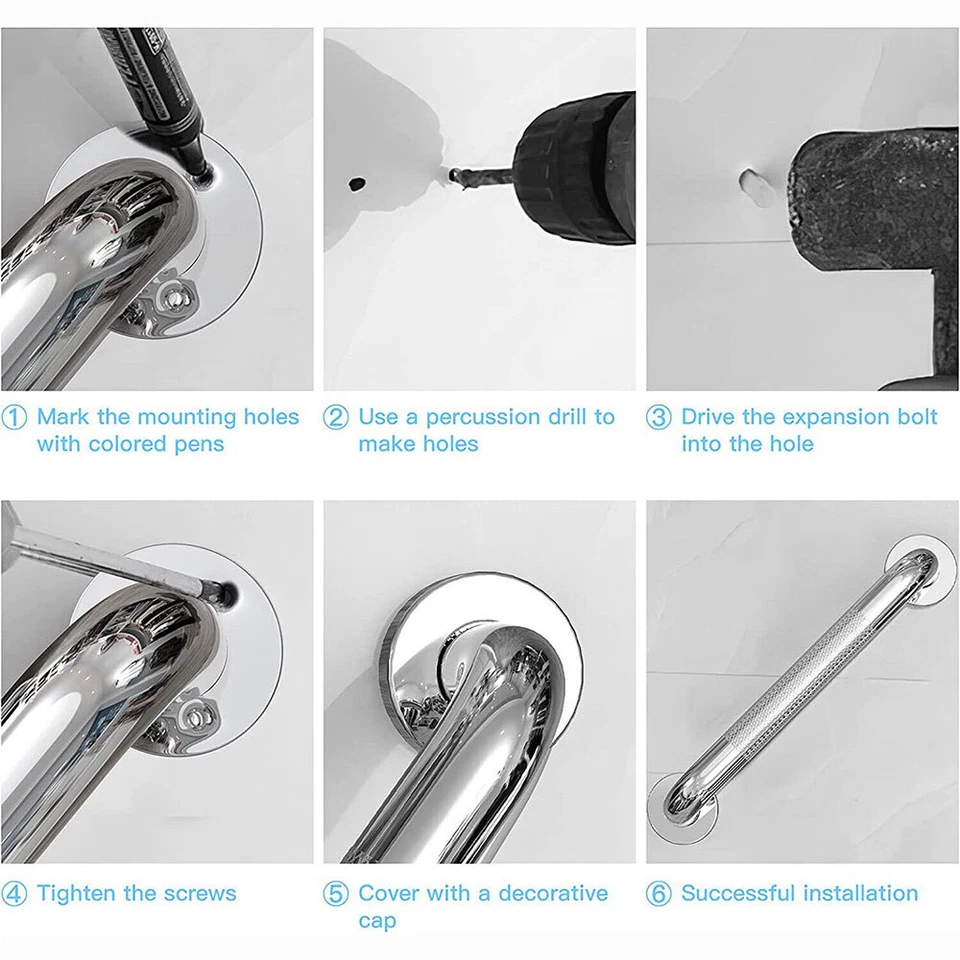 ① Mark the mounting holes with colored pens

② Use a percussion drill to make holes

③ Drive the expansion bolt into the hole

④ Tighten the screws

⑤ Cover with a decorative cap

⑥ Successful installation