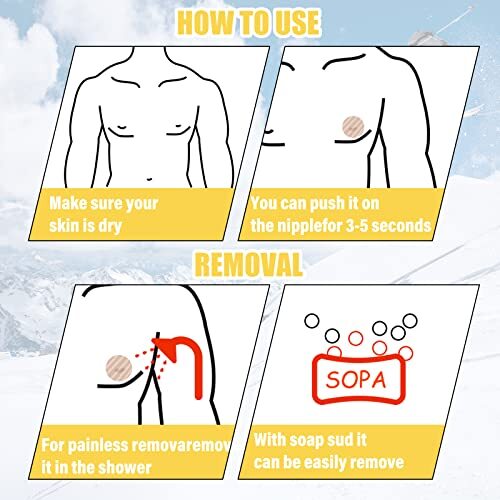 HOW TO USE

Make sure your skin is dry

You can push it on the nipplefor 3-5 seconds

REMOVAL

For painless removaremov it in the shower

SOPA

With soap sud it can be easily remove