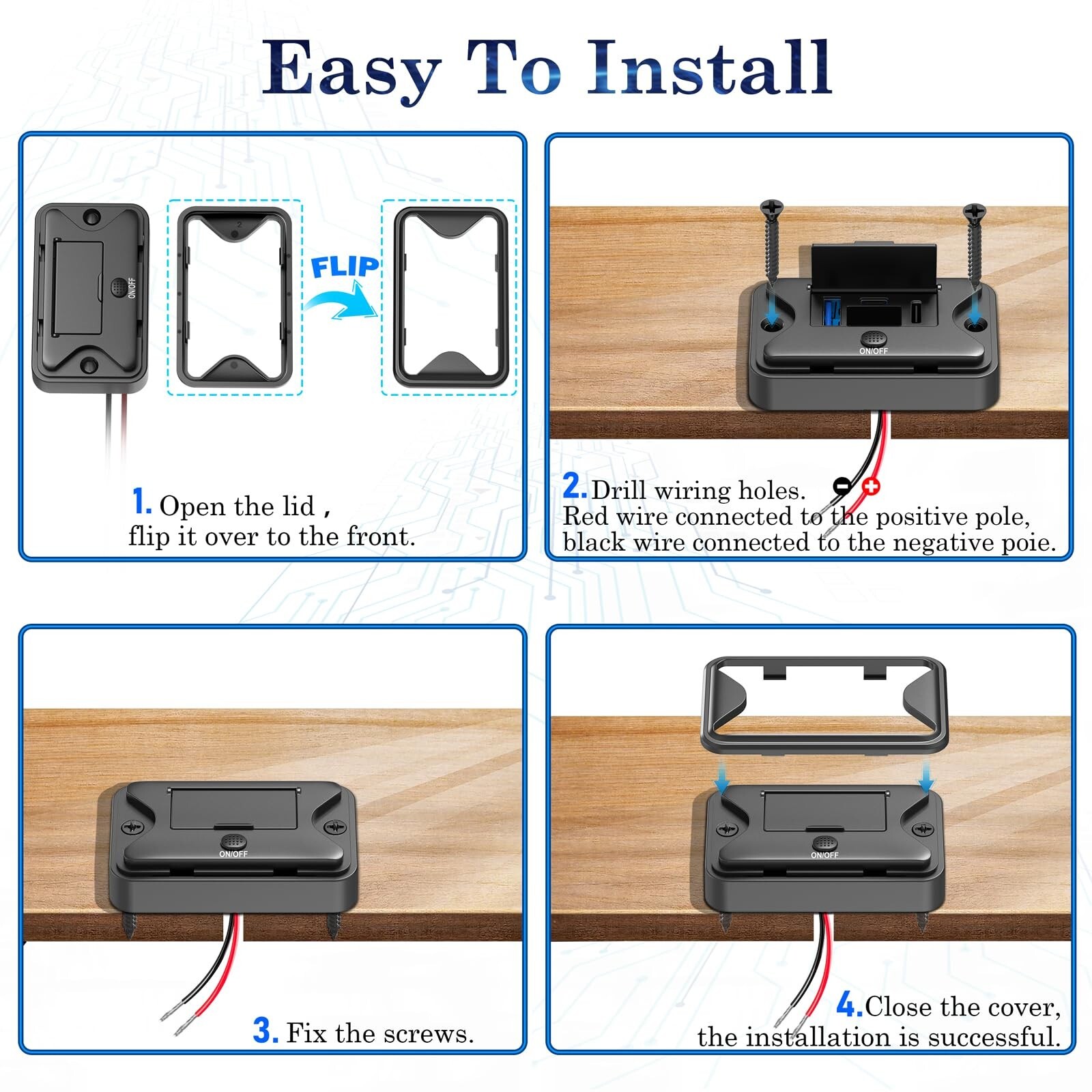 Easy To Install

ON/OFF

2

FLIP

1. Open the lid ,
flip it over to the front.

ON/OFF

2. Drill wiring holes.
Red wire connected to the positive pole,
black wire connected to the negative poie.

ON/OFF

3. Fix the screws.

ON/OFF

4. Close the cover,
the installation is successful.