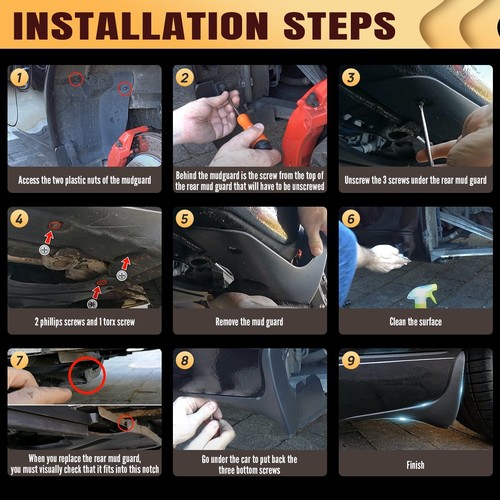 INSTALLATION STEPS

1
Access the two plastic nuts of the mudguard

2
Behind the mudguard is the screw from the top of the rear mud guard that will have to be unscrewed

3
Unscrew the 3 screws under the rear mud guard

4
2 phillips screws and 1 torx screw

5
Remove the mud guard

6
Clean the surface

7
When you replace the rear mud guard, you must visually check that it fits into this notch

8
Go under the car to put back the three bottom screws

9
Finish