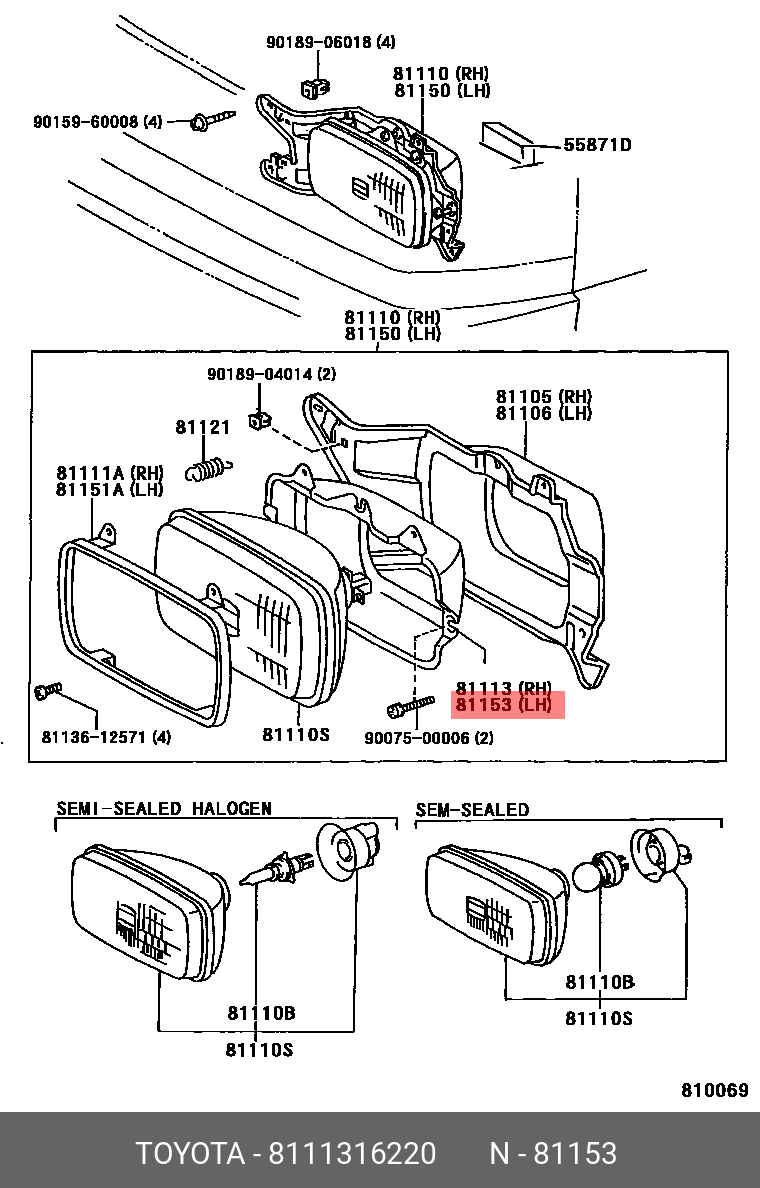 90189-06018 (4)
81110 (RH)
81150 (LH)
90159-60008 (4)
55871D
81110 (RH)
81150 (LH)
90189-04014 (2)
81105 (RH)
81106 (LH)
81121
81111A (RH)
81151A (LH)
81113 (RH)
81153 (LH)
81136-12571 (4)
81110S
90075-00006 (2)
SEMI-SEALED HALOGEN
SEM-SEALED
81110B
81110S
81110B
81110S
810069
TOYOTA - 8111316220 N - 81153