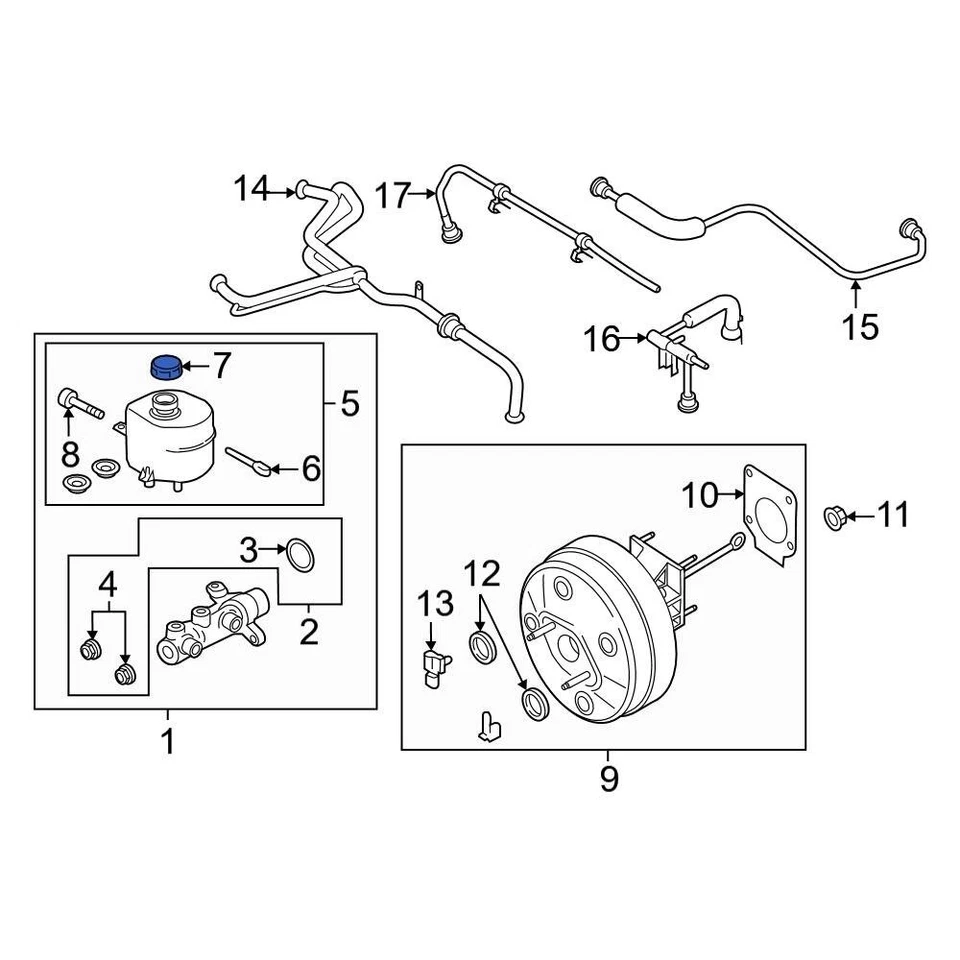 14
17
15
16
7
5
8
6
3
4
2
1
10
11
12
13
9