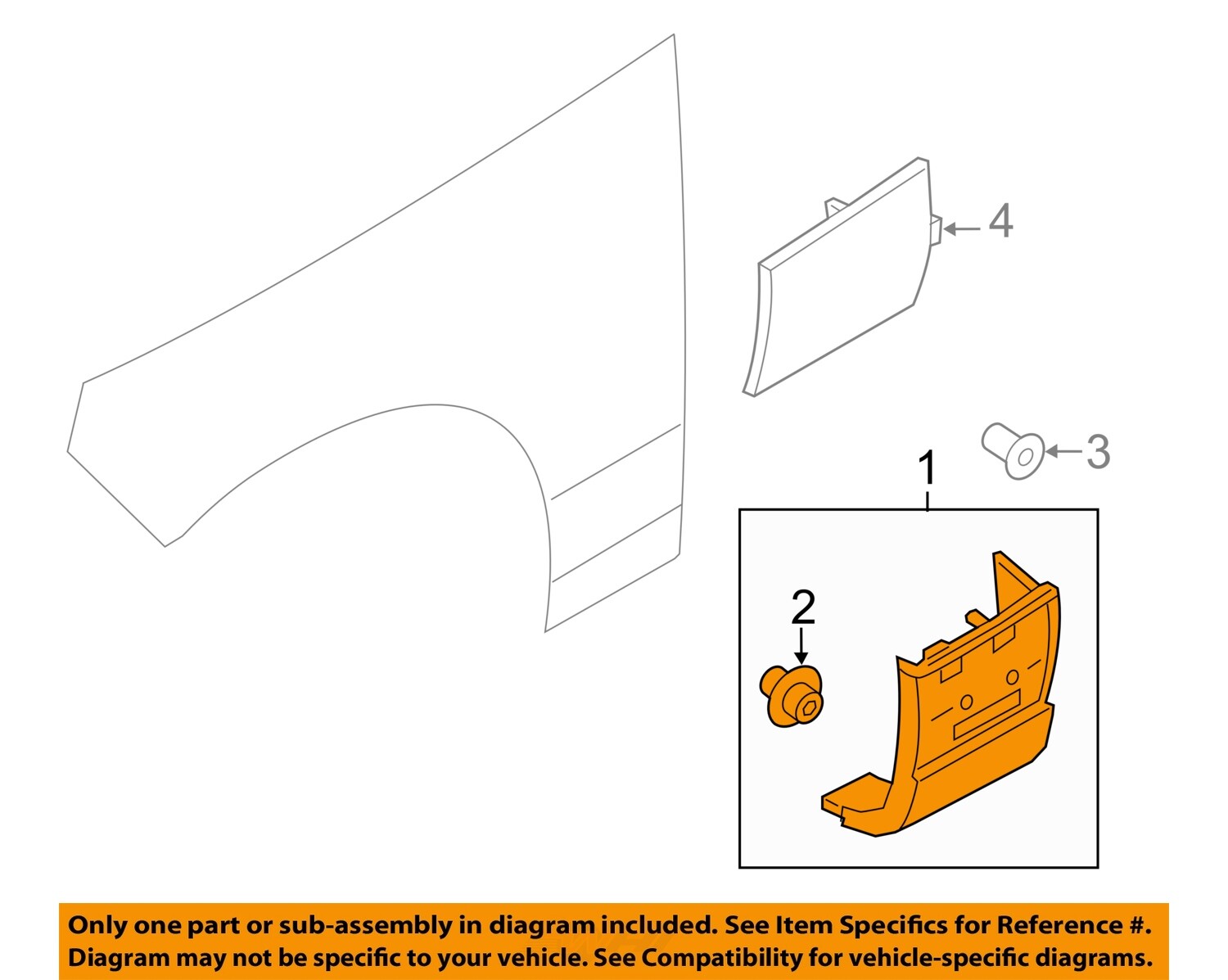 4

3

1

2

Only one part or sub-assembly in diagram included. See Item Specifics for Reference #.
Diagram may not be specific to your vehicle. See Compatibility for vehicle-specific diagrams.