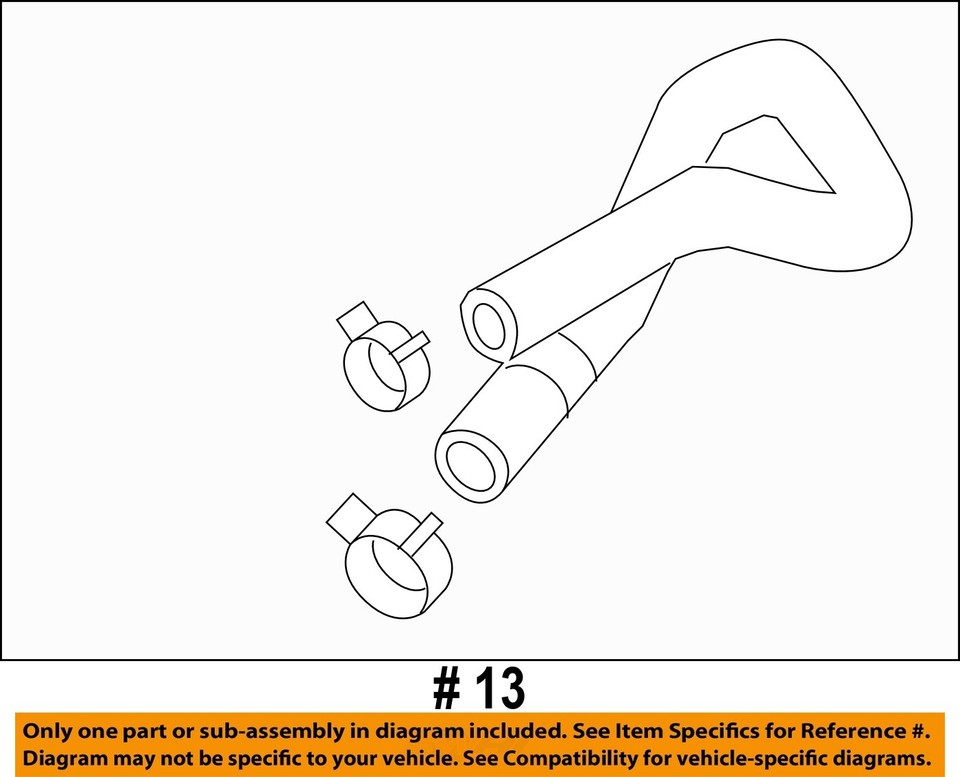 # 13

Only one part or sub-assembly in diagram included. See Item Specifics for Reference #. Diagram may not be specific to your vehicle. See Compatibility for vehicle-specific diagrams.