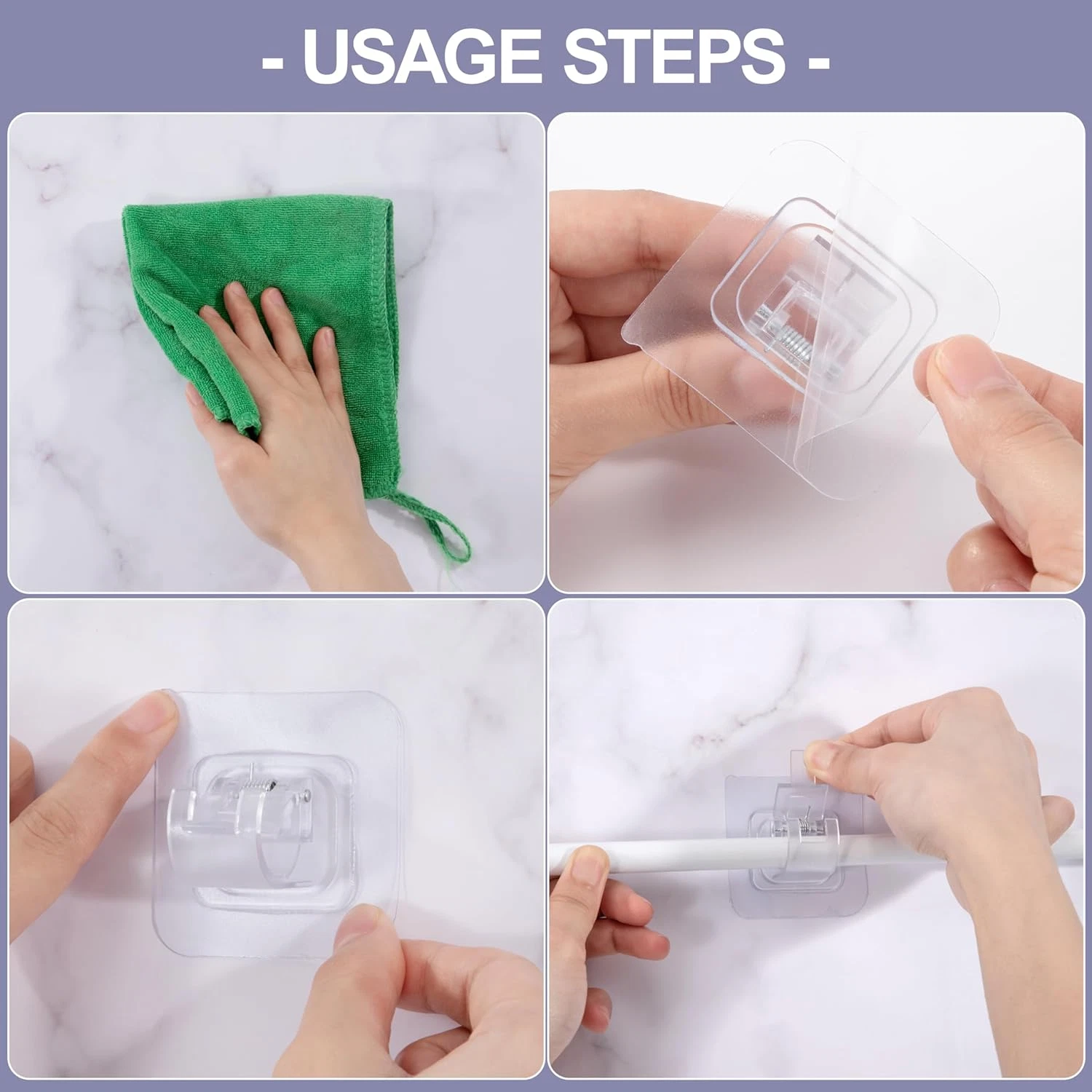 - USAGE STEPS -