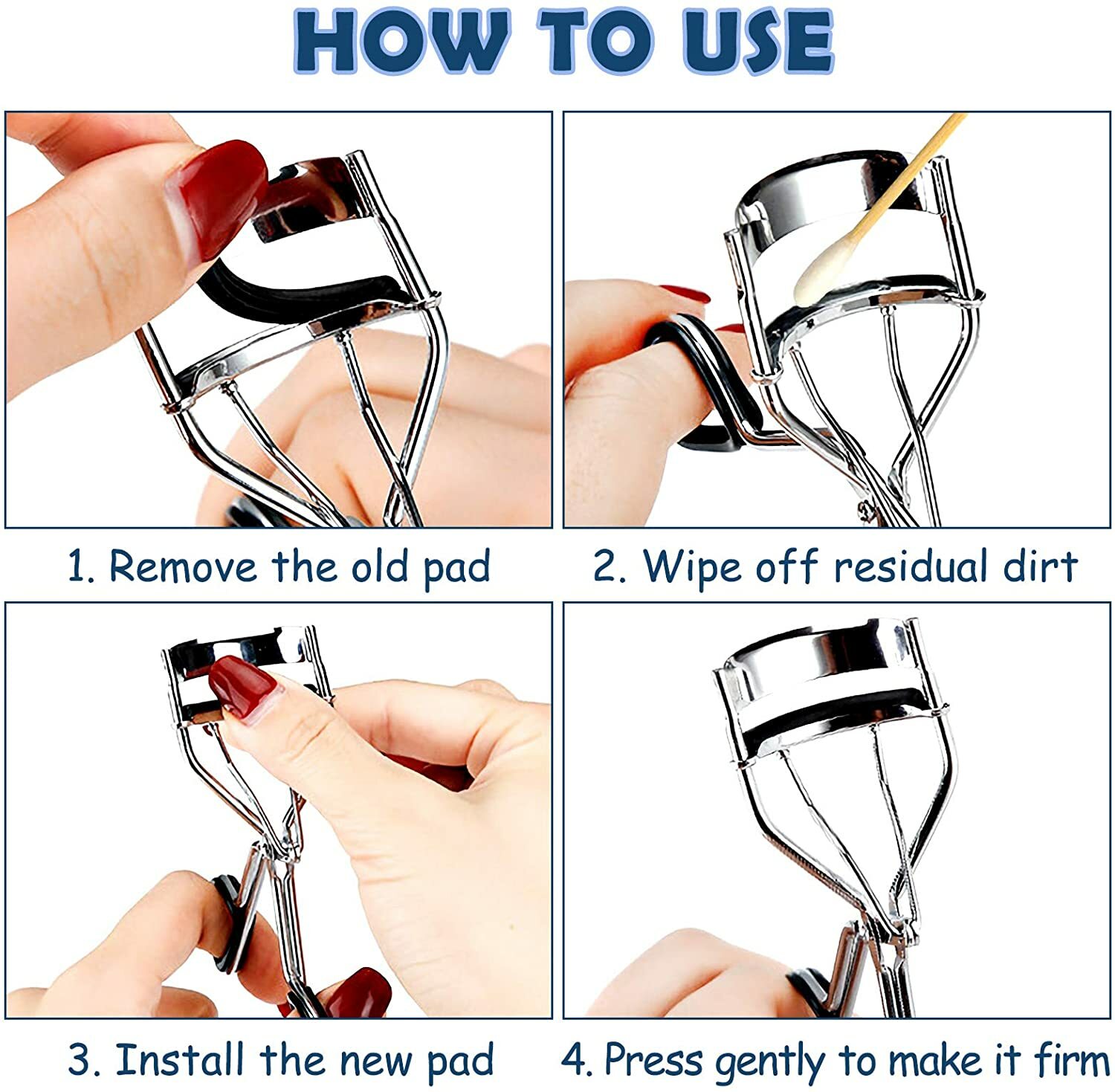 HOW TO USE

1. Remove the old pad

2. Wipe off residual dirt

3. Install the new pad

4. Press gently to make it firm