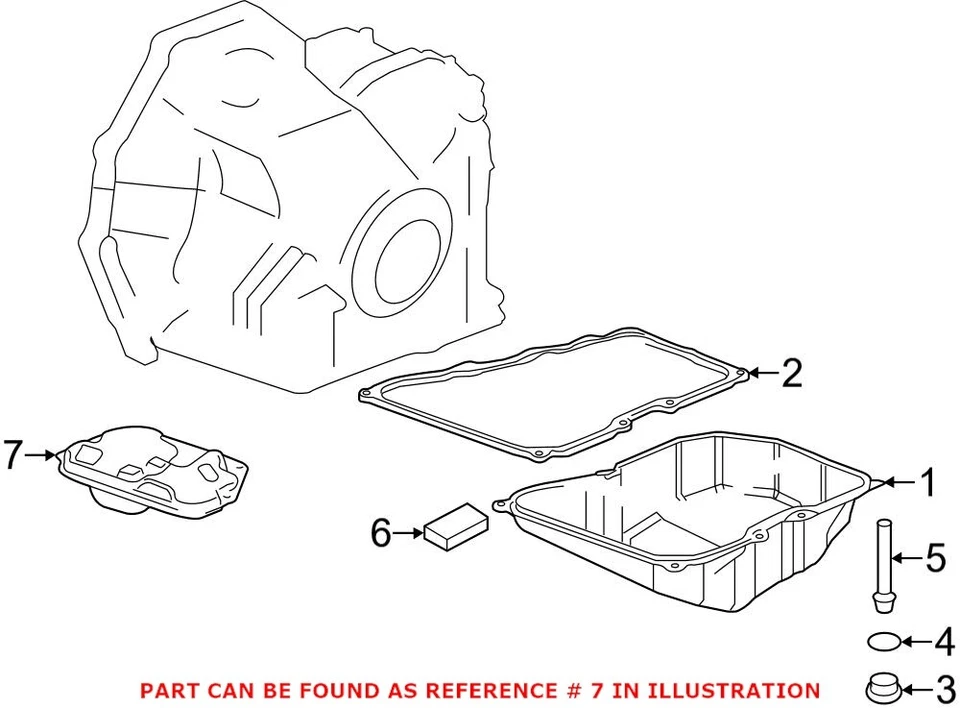 2
7
1
6
5
4
PART CAN BE FOUND AS REFERENCE # 7 IN ILLUSTRATION
3