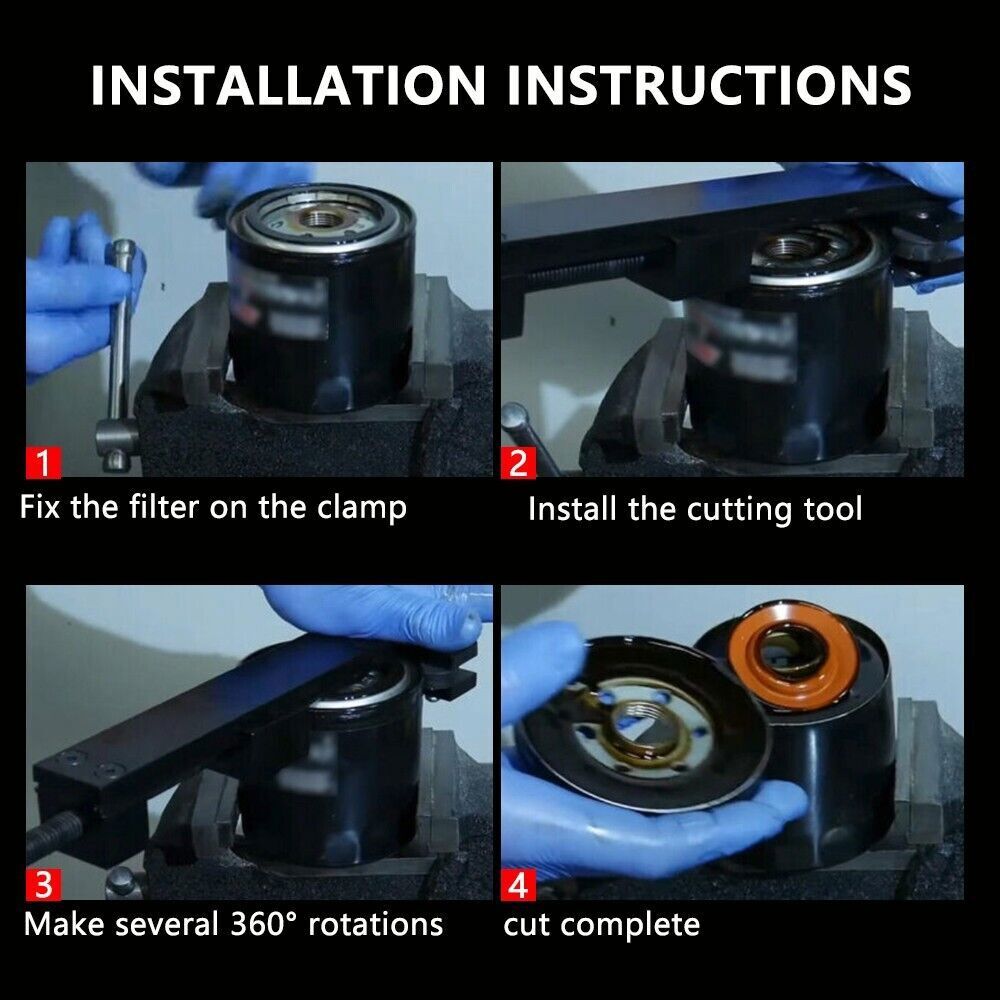 INSTALLATION INSTRUCTIONS

1
Fix the filter on the clamp

2
Install the cutting tool

3
Make several 360° rotations

4
cut complete