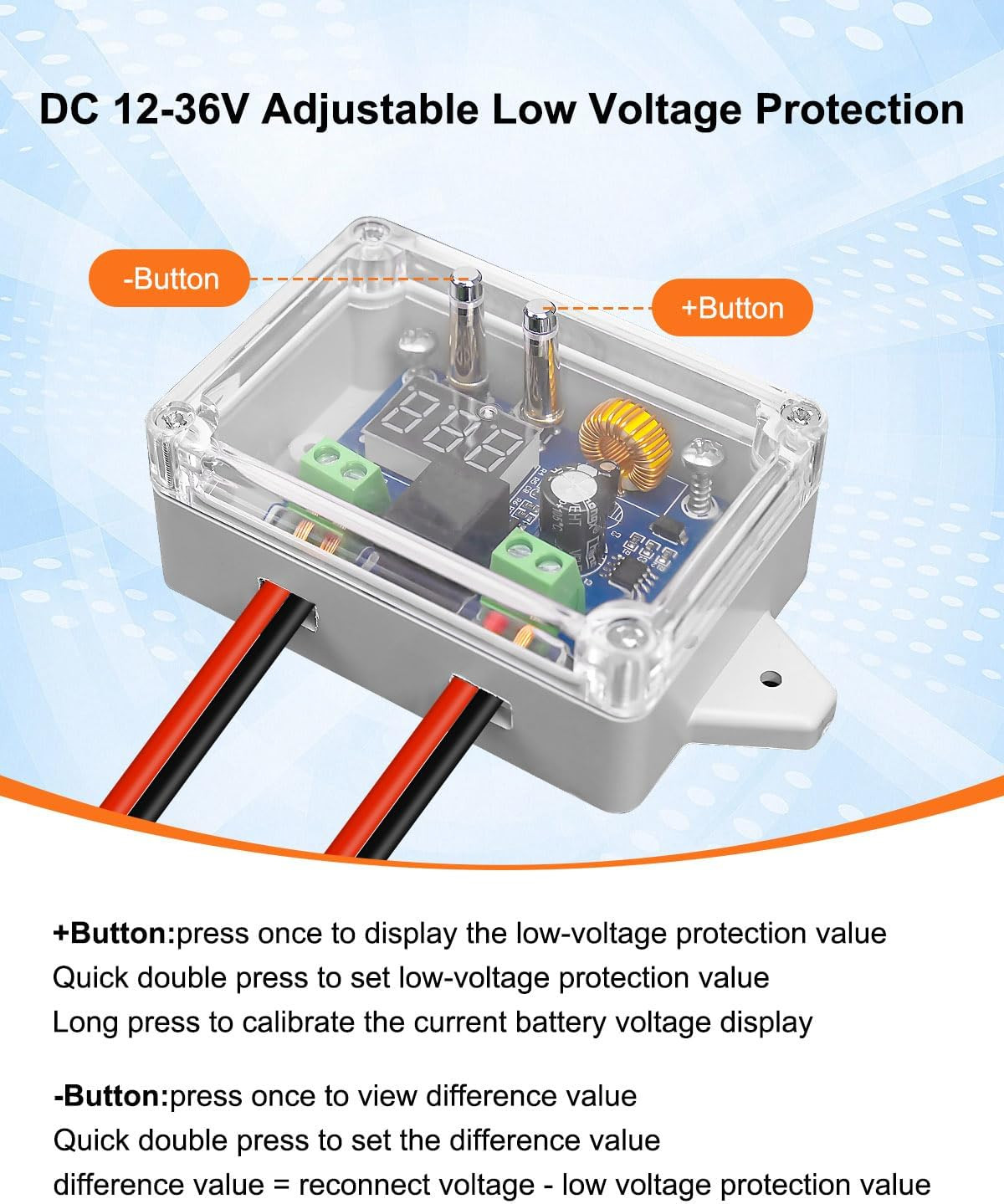 DC 12-36V Adjustable Low Voltage Protection

-Button

+Button

+Button:press once to display the low-voltage protection value
Quick double press to set low-voltage protection value
Long press to calibrate the current battery voltage display

-Button:press once to view difference value
Quick double press to set the difference value
difference value = reconnect voltage - low voltage protection value