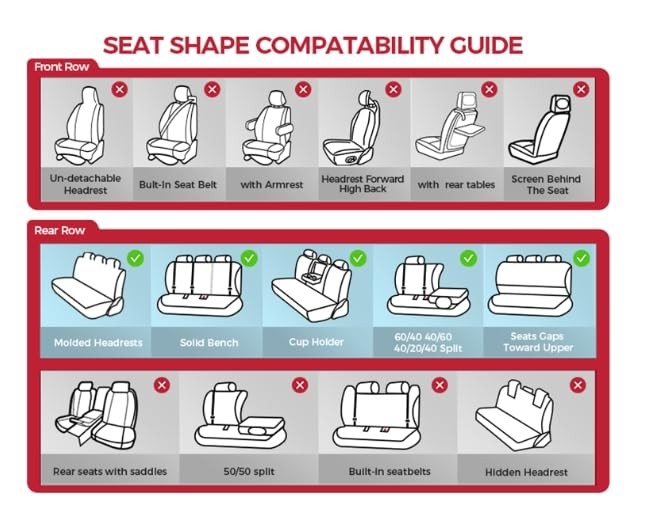 SEAT SHAPE COMPATABILITY GUIDE

Front Row

Un-detachable Headrest

Bult-In Seat Belt

with Armrest

Headrest Forward High Back

with rear tables

Screen Behind The Seat

Rear Row

Molded Headrests

Solid Bench

Cup Holder

60/40 40/60 40/20/40 Split

Seats Gaps Toward Upper

Rear seats with saddles

50/50 split

Built-in seatbelts

Hidden Headrest