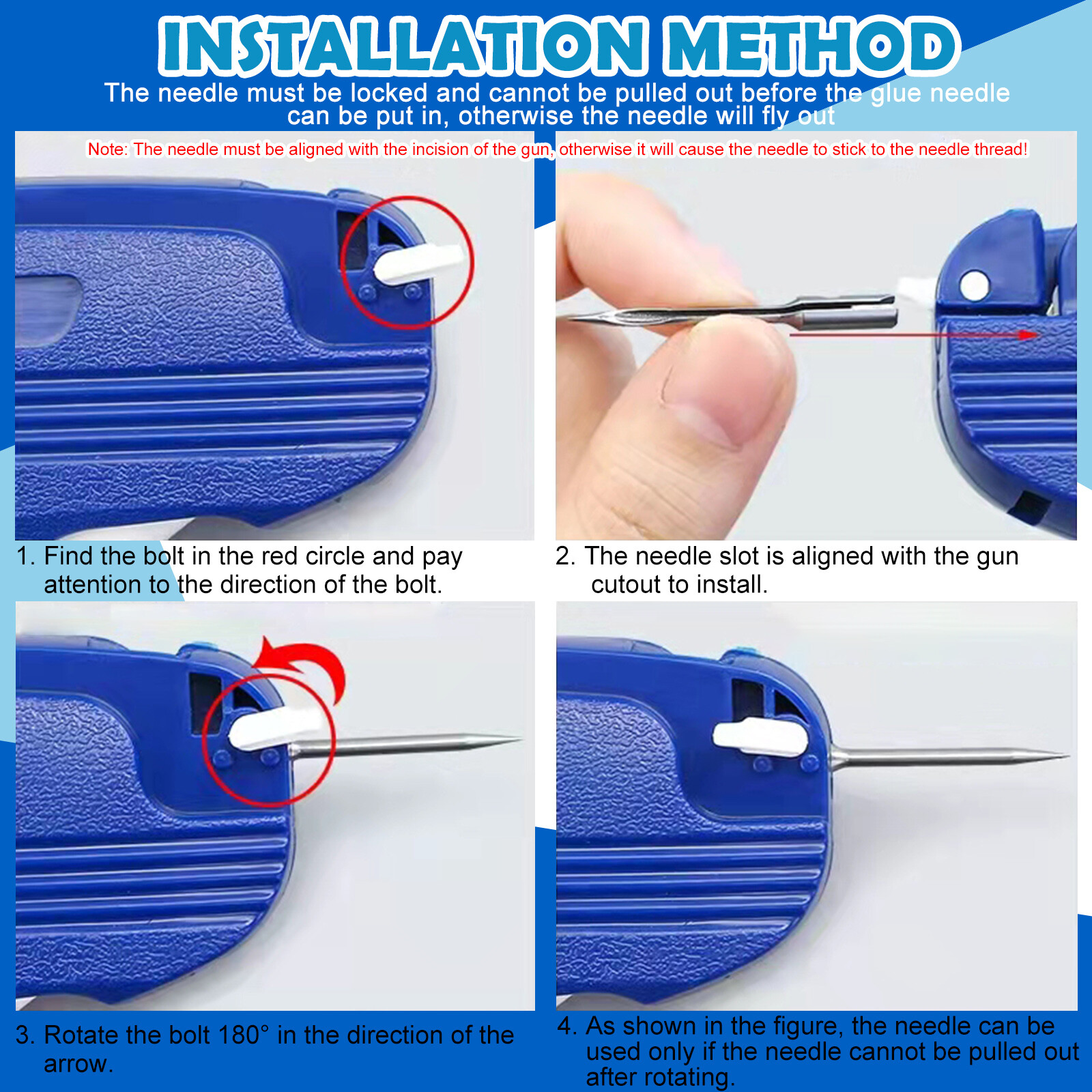 INSTALLATION METHOD

The needle must be locked and cannot be pulled out before the glue needle can be put in, otherwise the needle will fly out

Note: The needle must be aligned with the incision of the gun, otherwise it will cause the needle to stick to the needle thread!

1. Find the bolt in the red circle and pay attention to the direction of the bolt.

2. The needle slot is aligned with the gun cutout to install.

3. Rotate the bolt 180° in the direction of the arrow.

4. As shown in the figure, the needle can be used only if the needle cannot be pulled out after rotating.