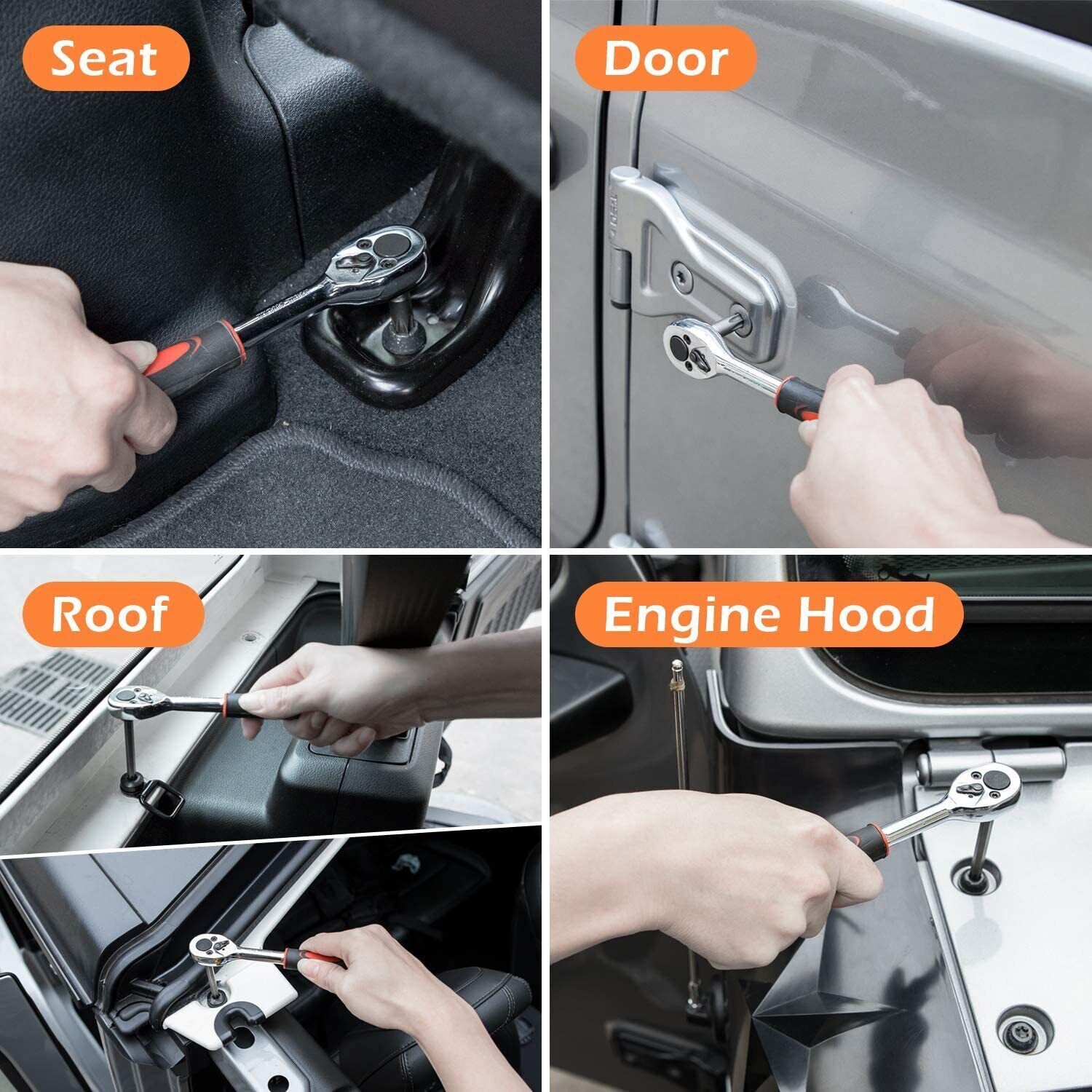 Seat

Door

Roof

Engine Hood