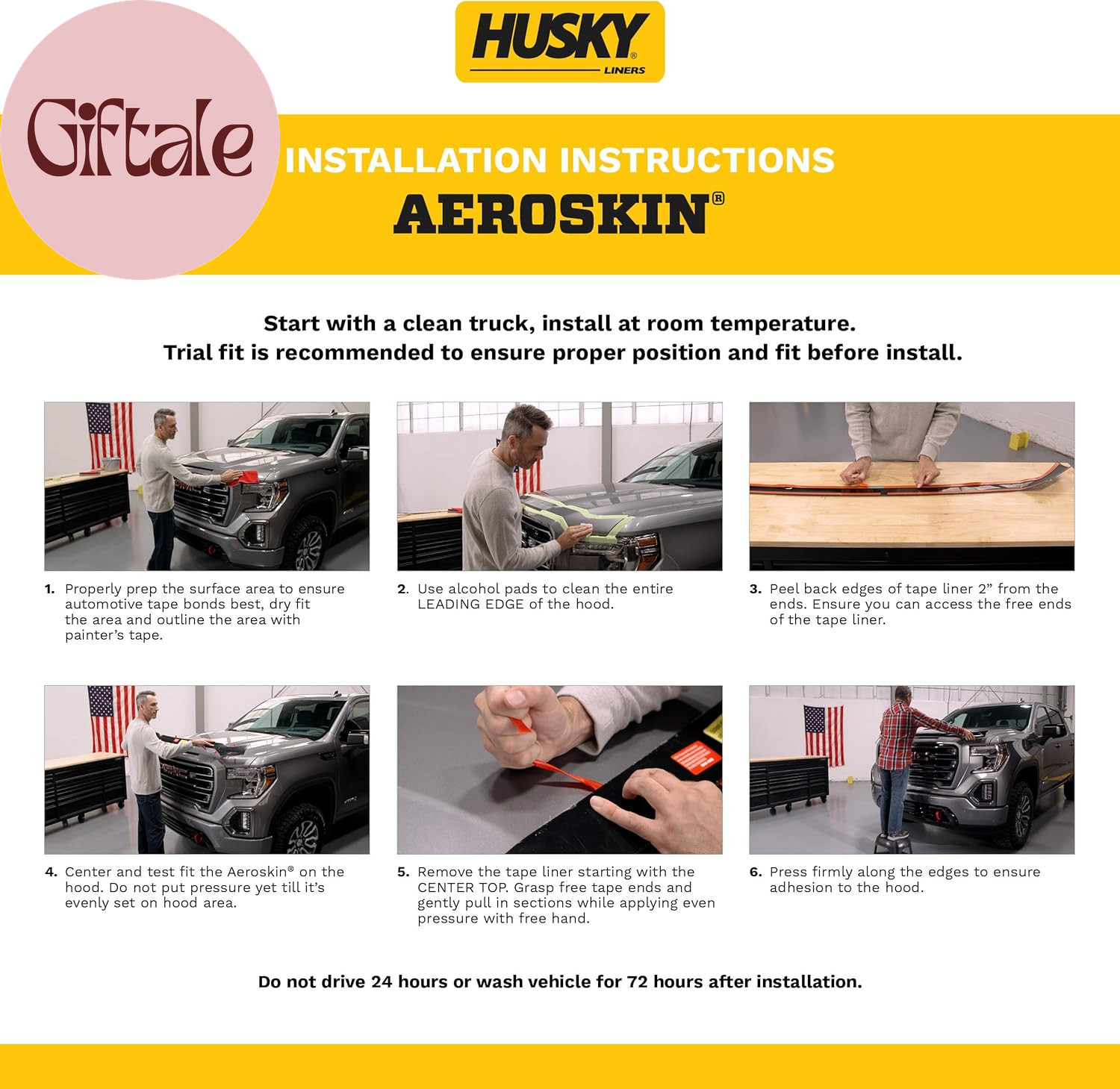 HUSKY® LINERS

Giftale

INSTALLATION INSTRUCTIONS
AEROSKIN®

Start with a clean truck, install at room temperature.
Trial fit is recommended to ensure proper position and fit before install.

1. Properly prep the surface area to ensure automotive tape bonds best, dry fit the area and outline the area with painter's tape.

2. Use alcohol pads to clean the entire LEADING EDGE of the hood.

3. Peel back edges of tape liner 2" from the ends. Ensure you can access the free ends of the tape liner.

4. Center and test fit the Aeroskin® on the hood. Do not put pressure yet till it's evenly set on hood area.

5. Remove the tape liner starting with the CENTER TOP. Grasp free tape ends and gently pull in sections while applying even pressure with free hand.

6. Press firmly along the edges to ensure adhesion to the hood.

Do not drive 24 hours or wash vehicle for 72 hours after installation.