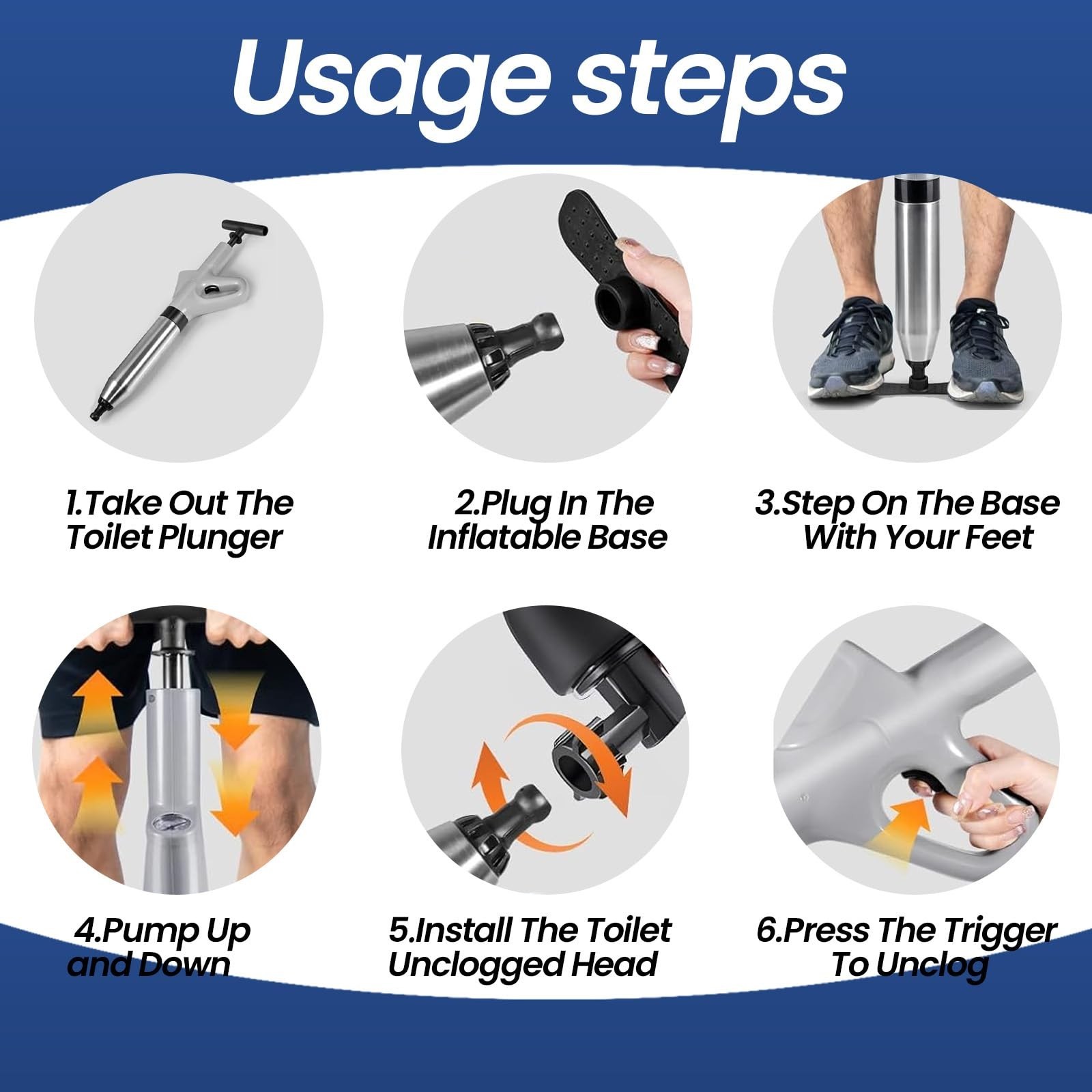 Usage steps

1.Take Out The Toilet Plunger

2.Plug In The Inflatable Base

3.Step On The Base With Your Feet

4.Pump Up and Down

5.Install The Toilet Unclogged Head

6.Press The Trigger To Unclog