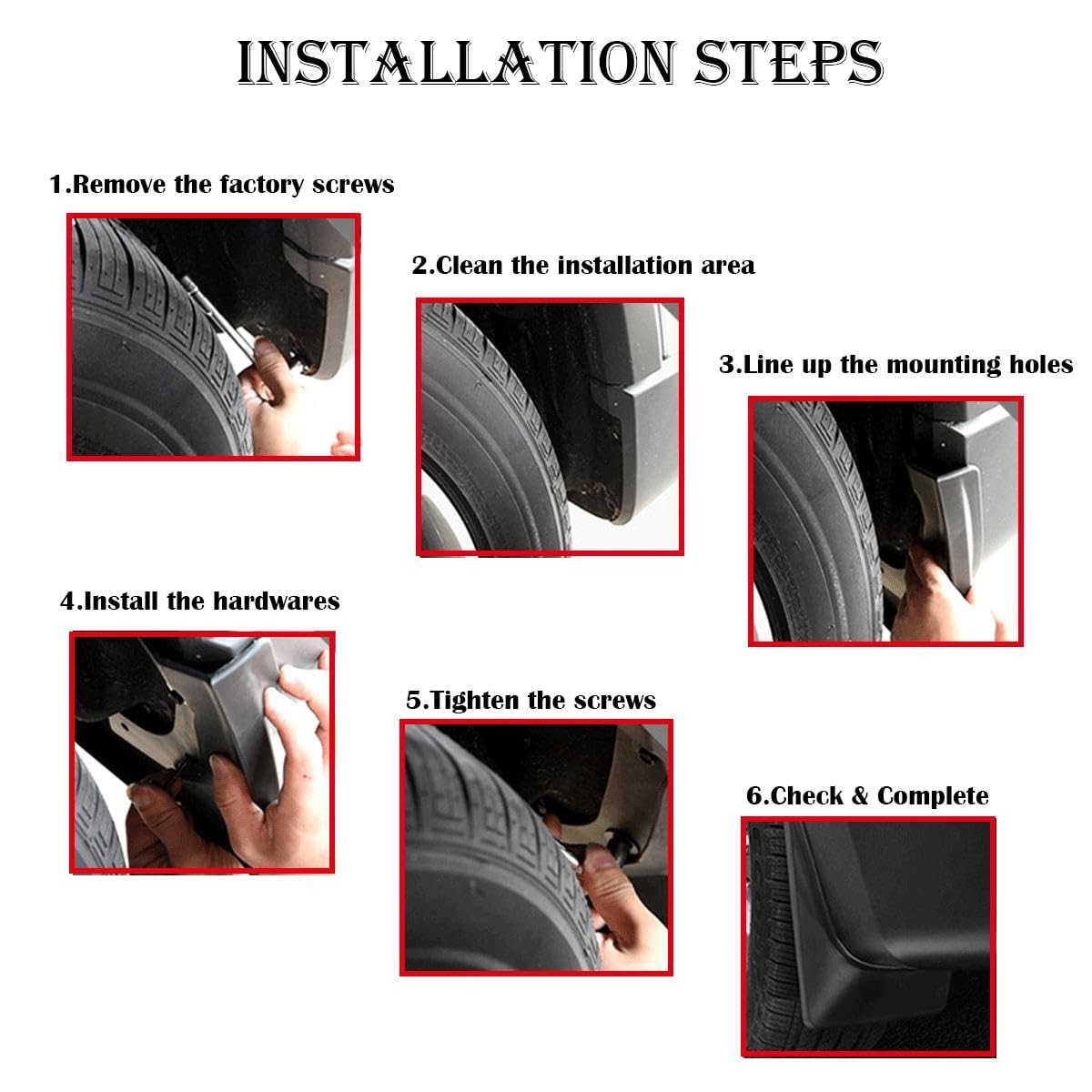 INSTALLATION STEPS

1.Remove the factory screws

2.Clean the installation area

3.Line up the mounting holes

4.Install the hardwares

5.Tighten the screws

6.Check & Complete