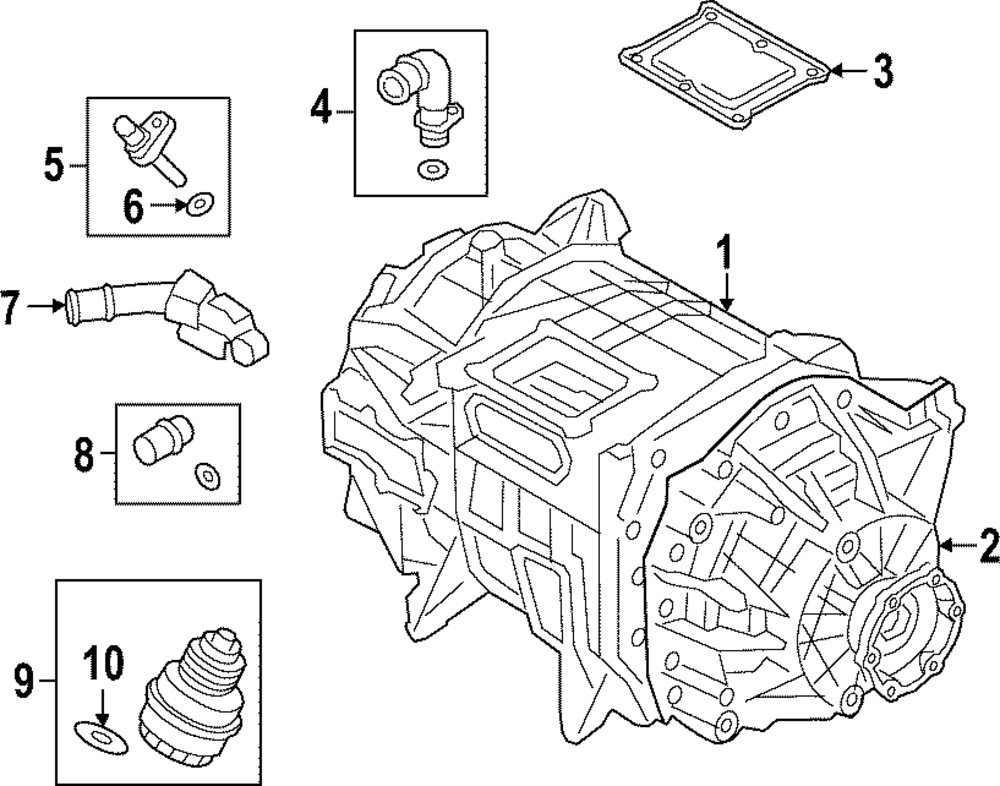 4
3
5
6
1
7
8
2
9
10