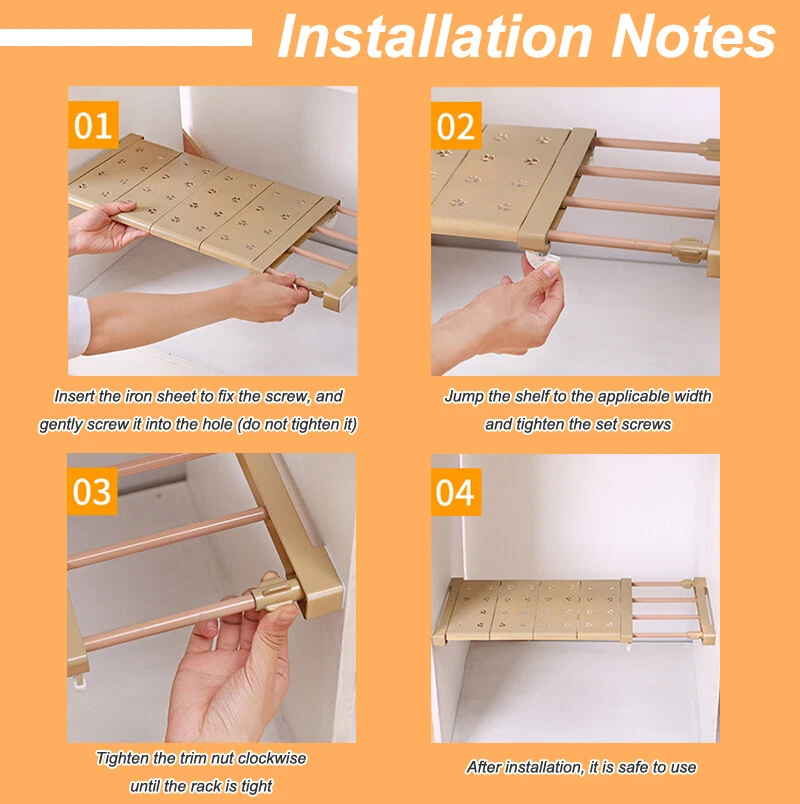 Installation Notes

01

Insert the iron sheet to fix the screw, and gently screw it into the hole (do not tighten it)

02

Jump the shelf to the applicable width and tighten the set screws

03

Tighten the trim nut clockwise until the rack is tight

04

After installation, it is safe to use