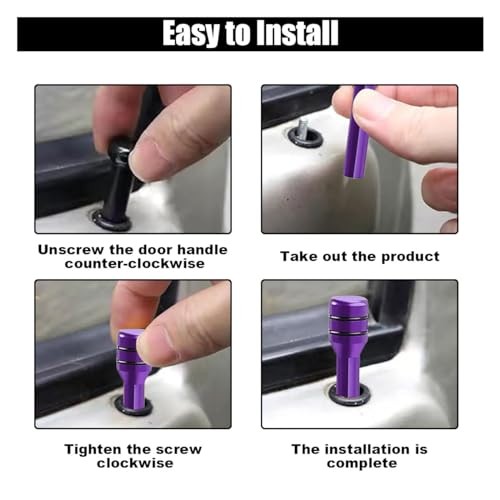 Easy to Install

Unscrew the door handle counter-clockwise

Take out the product

Tighten the screw clockwise

The installation is complete