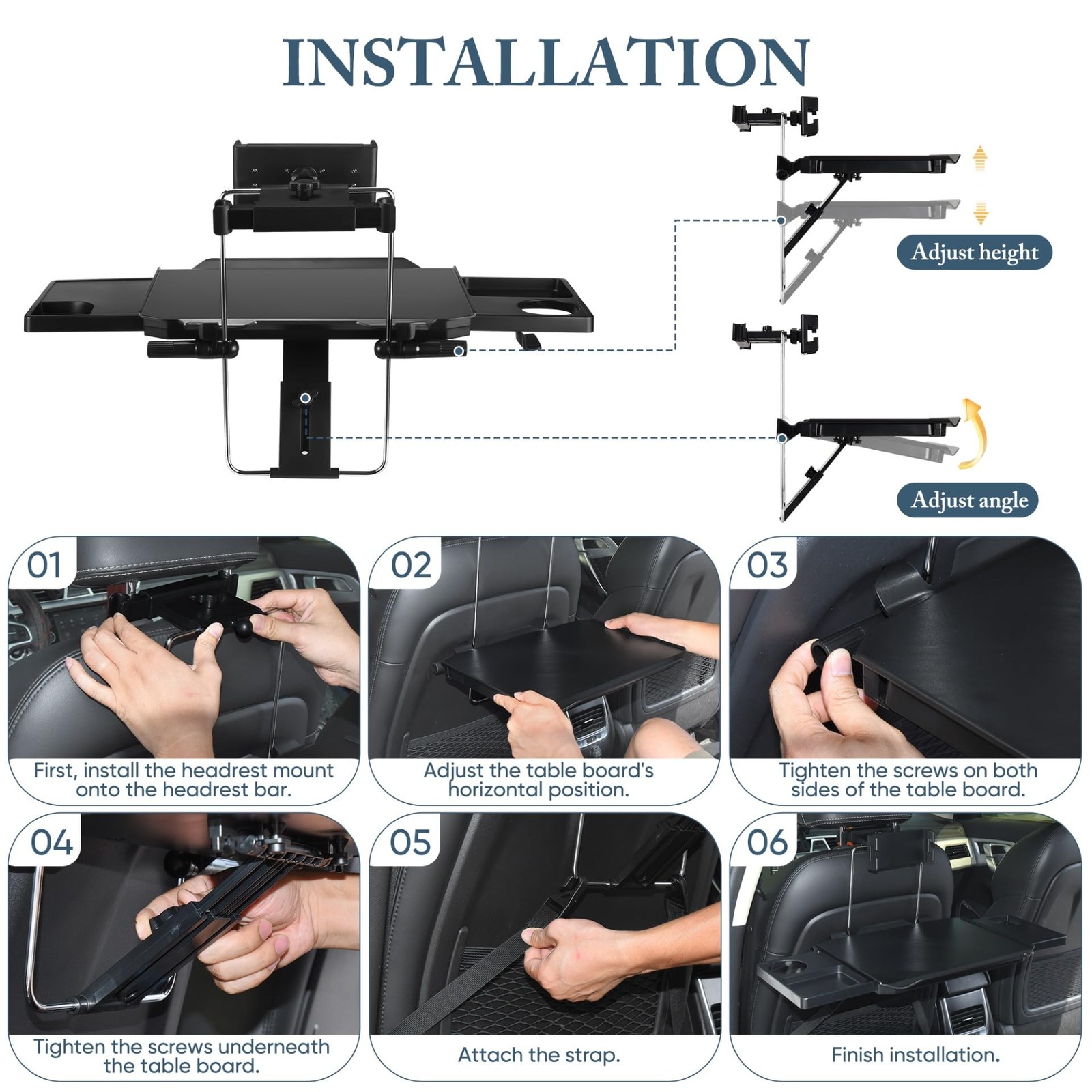 INSTALLATION

Adjust height

Adjust angle

01
First, install the headrest mount onto the headrest bar.

02
Adjust the table board's horizontal position.

03
Tighten the screws on both sides of the table board.

04
Tighten the screws underneath the table board.

05
Attach the strap.

06
Finish installation.