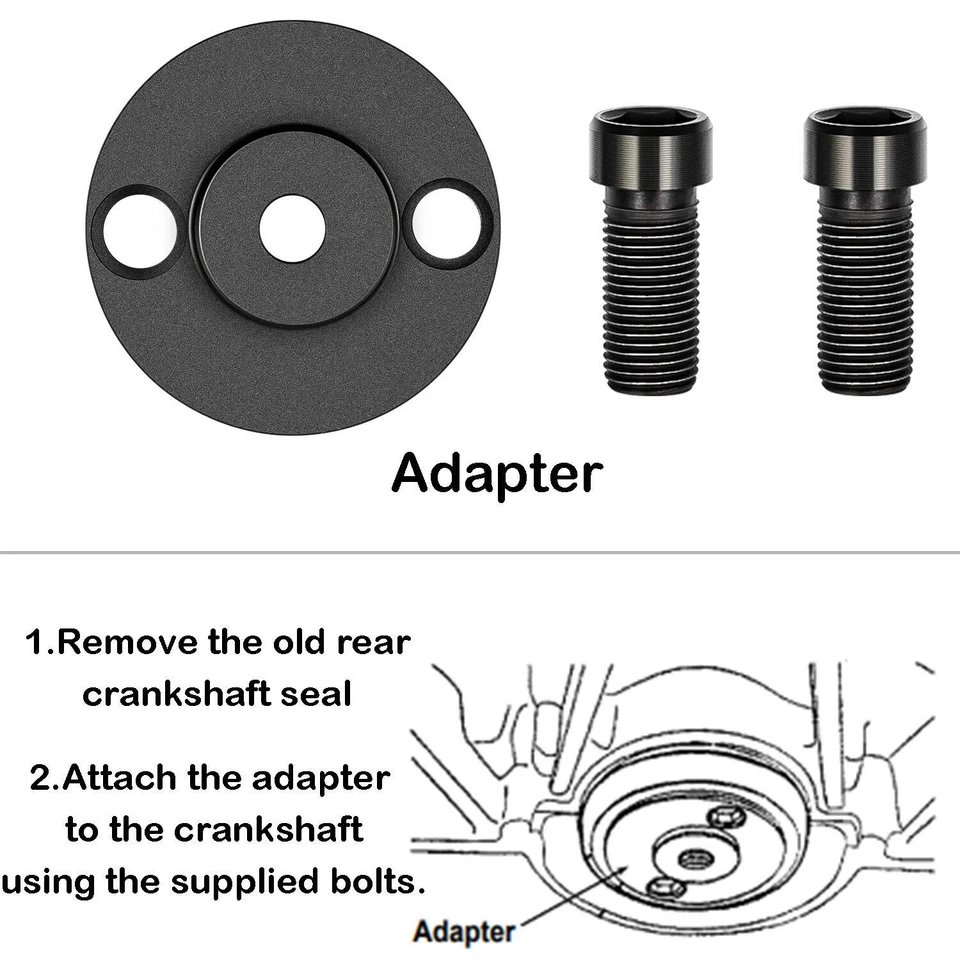 Adapter

1.Remove the old rear crankshaft seal

2.Attach the adapter to the crankshaft using the supplied bolts.

Adapter