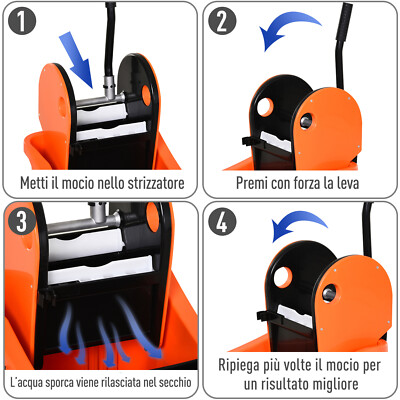 1

Metti il mocio nello strizzatore

2

Premi con forza la leva

3

L'acqua sporca viene rilasciata nel secchio

4

Ripiega più volte il mocio per un risultato migliore