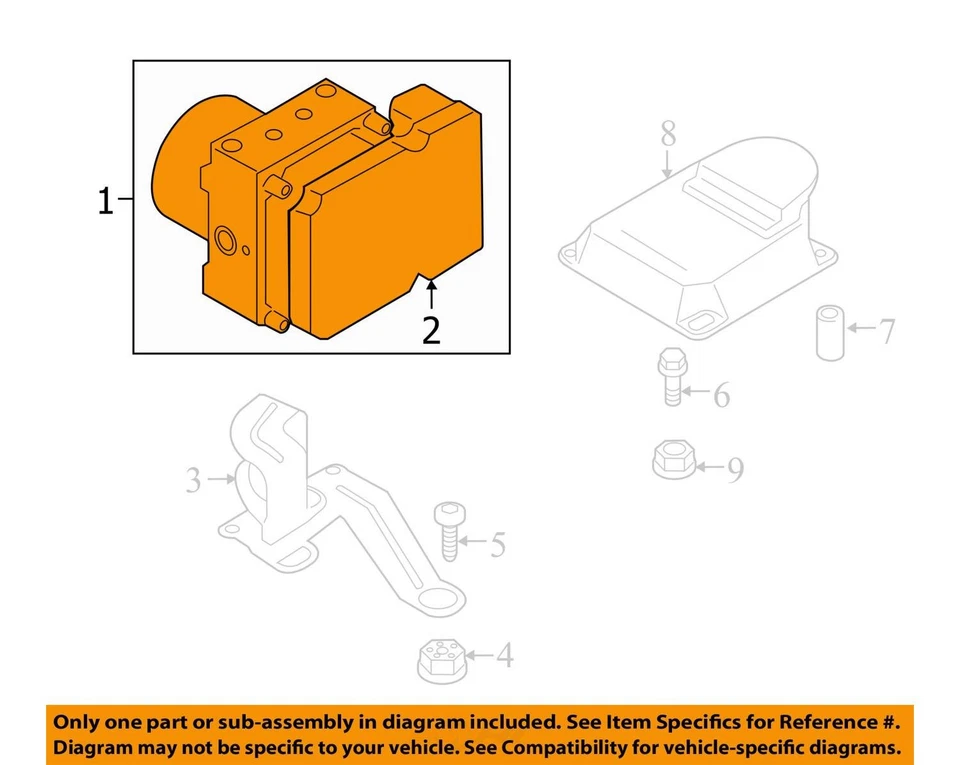 1
2
8
7
6
9
3
5
4

Only one part or sub-assembly in diagram included. See Item Specifics for Reference #.
Diagram may not be specific to your vehicle. See Compatibility for vehicle-specific diagrams.