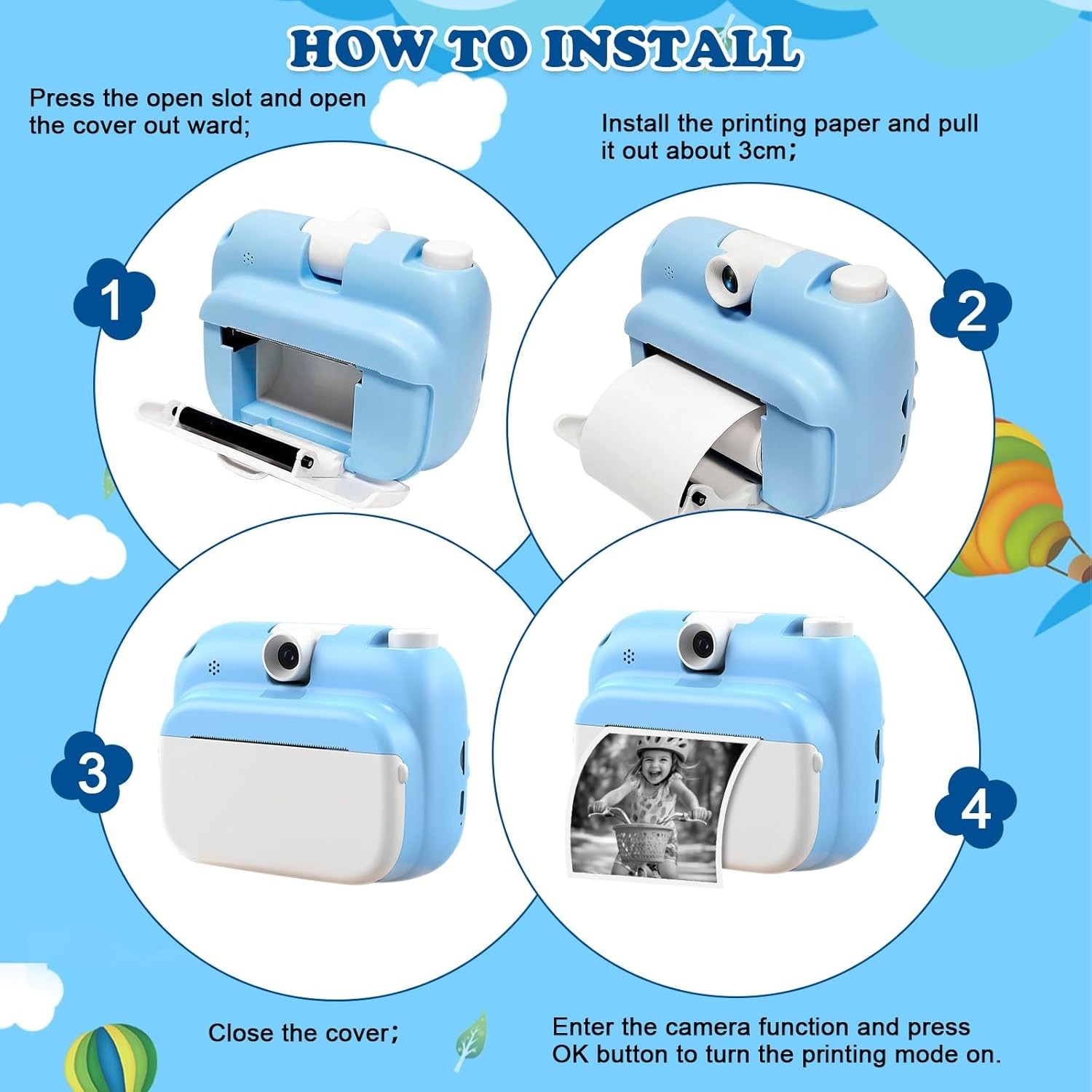 HOW TO INSTALL

Press the open slot and open the cover out ward;

Install the printing paper and pull it out about 3cm；

1

2

3

4

Close the cover；

Enter the camera function and press OK button to turn the printing mode on.