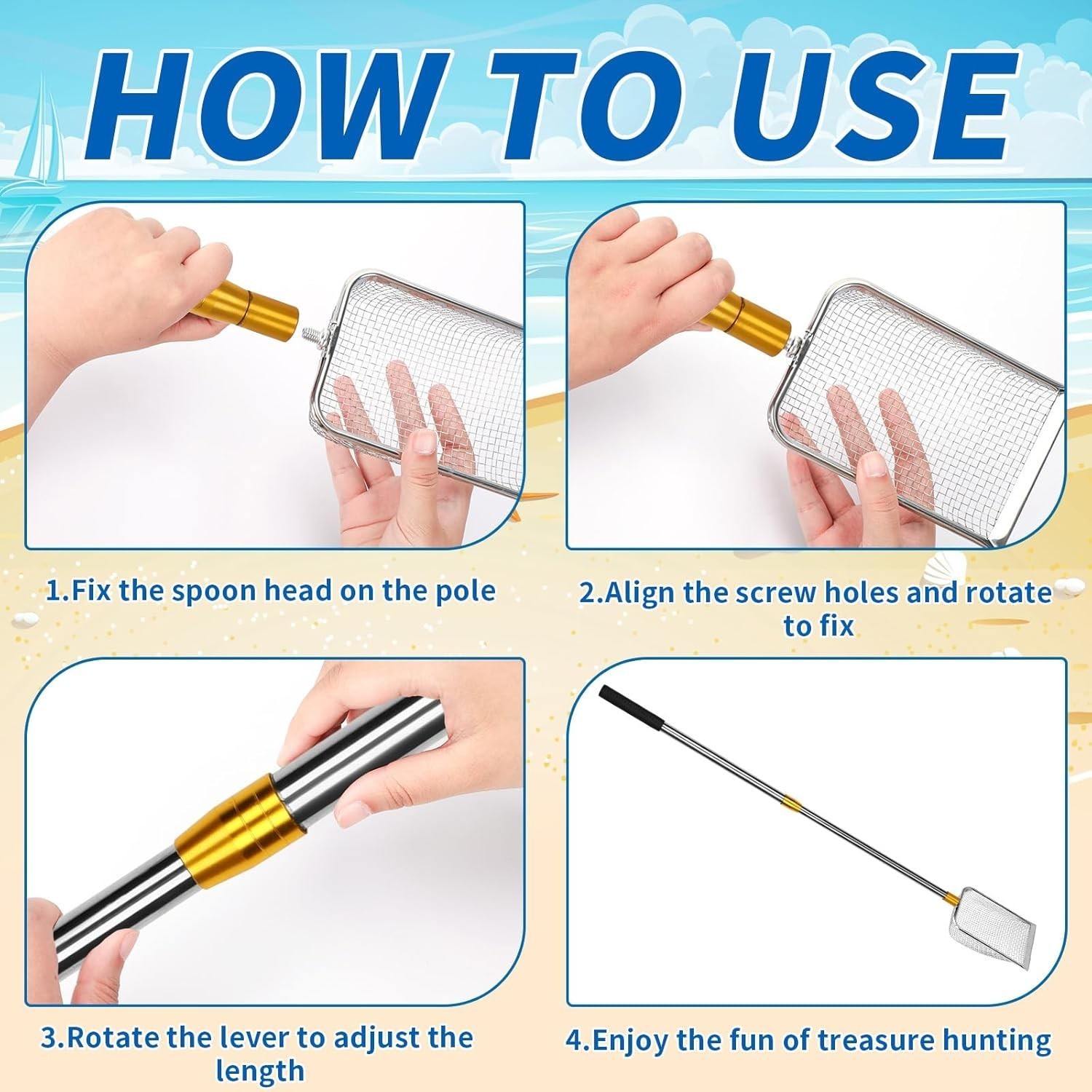 HOW TO USE

1.Fix the spoon head on the pole

2.Align the screw holes and rotate to fix

3.Rotate the lever to adjust the length

4.Enjoy the fun of treasure hunting