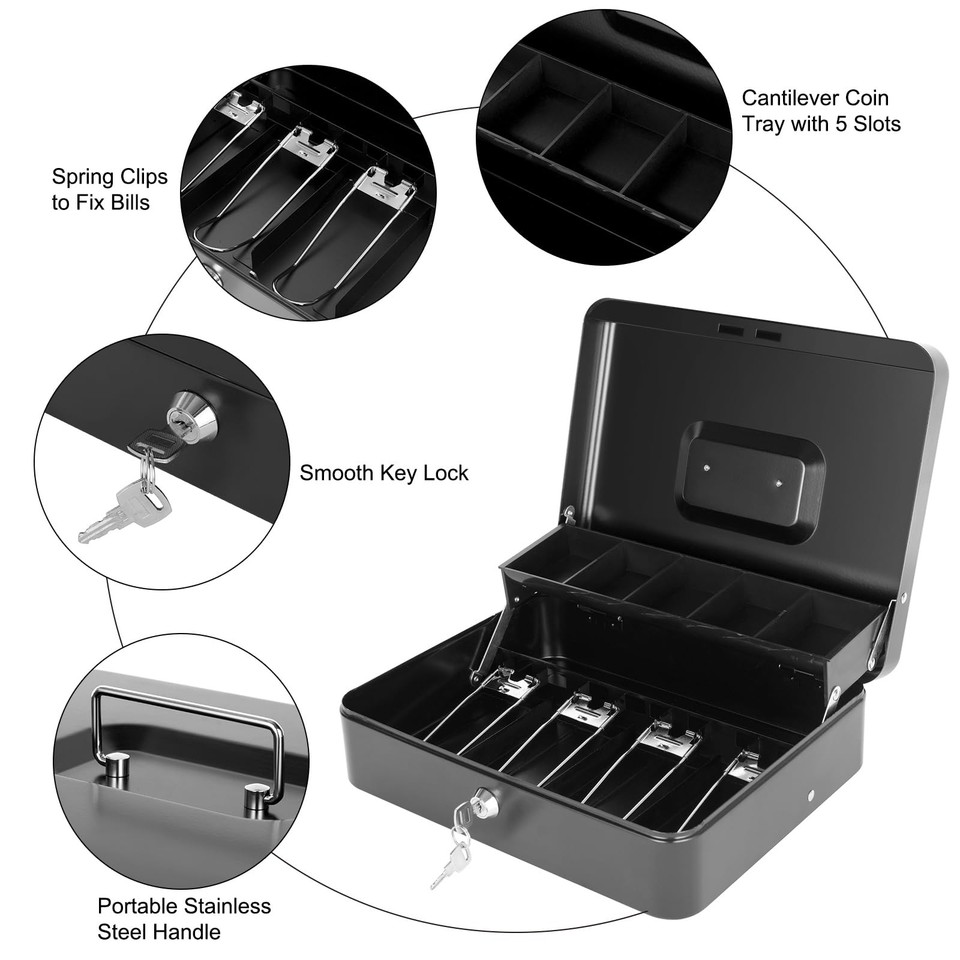 Spring Clips to Fix Bills

Cantilever Coin Tray with 5 Slots

Smooth Key Lock

Portable Stainless Steel Handle