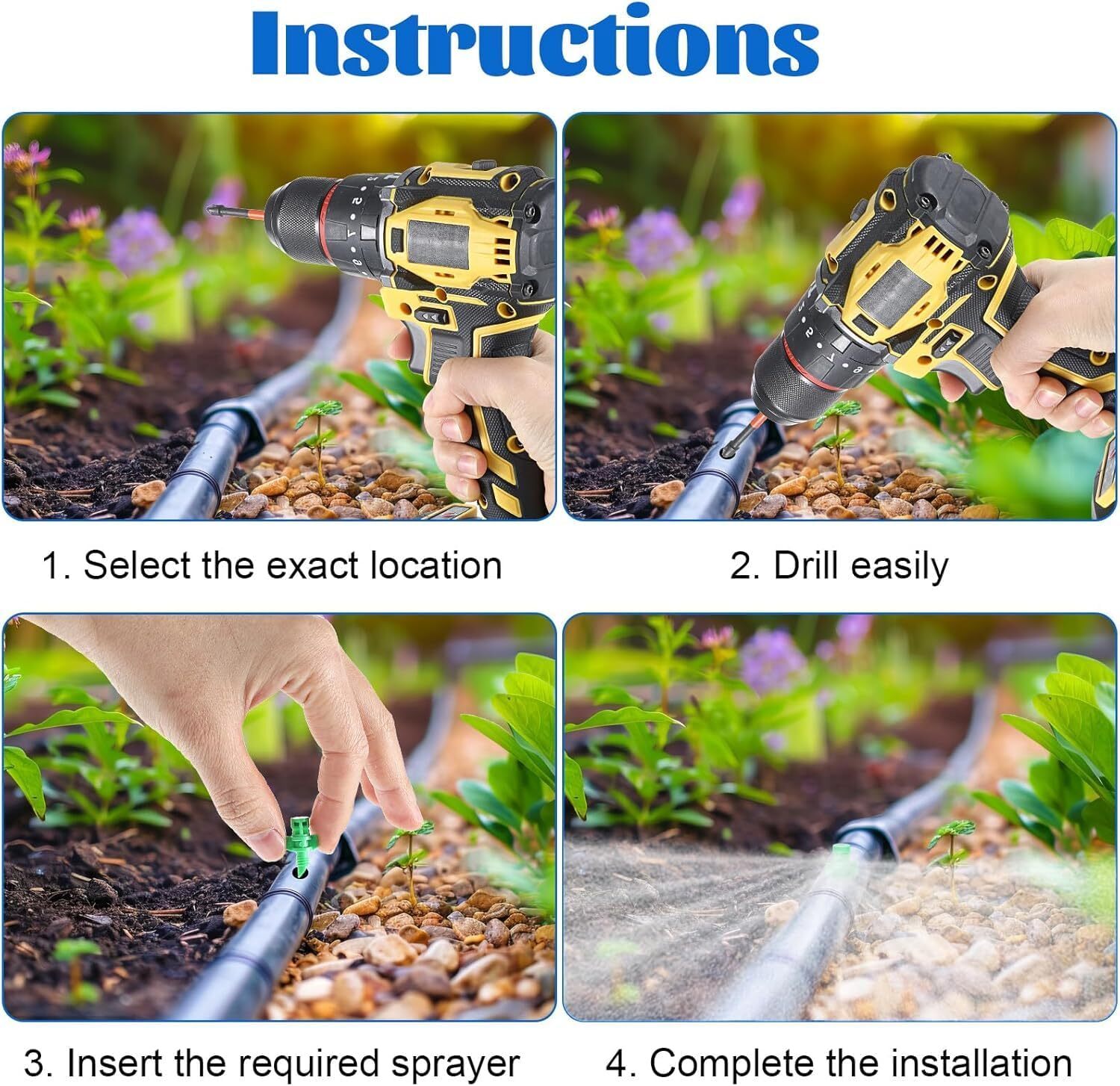 Instructions

1. Select the exact location

2. Drill easily

3. Insert the required sprayer

4. Complete the installation