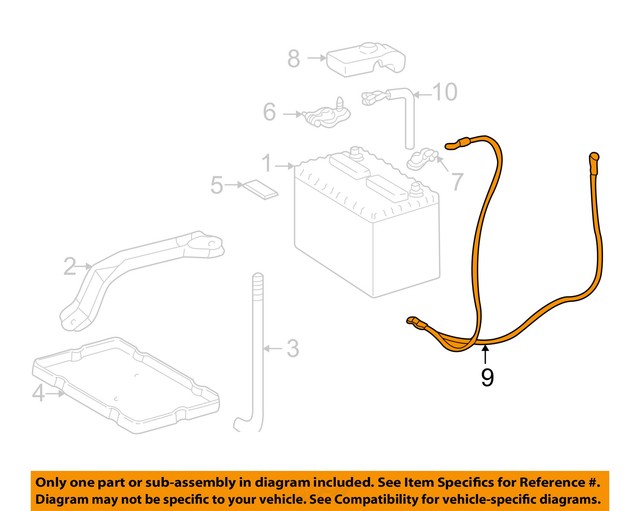 8
10
6
1
7
5
2
3
4
9

Only one part or sub-assembly in diagram included. See Item Specifics for Reference #.
Diagram may not be specific to your vehicle. See Compatibility for vehicle-specific diagrams.