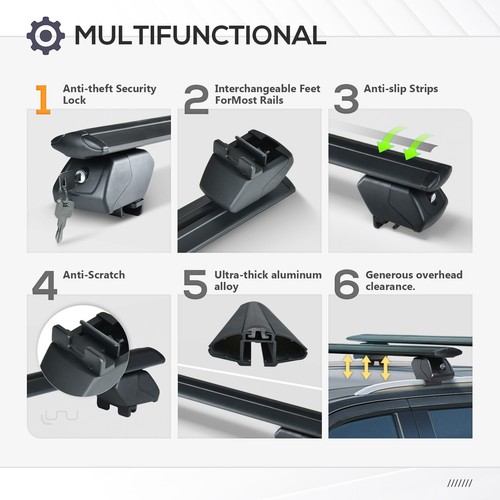 MULTIFUNCTIONAL

1 Anti-theft Security Lock

2 Interchangeable Feet ForMost Rails

3 Anti-slip Strips

4 Anti-Scratch

5 Ultra-thick aluminum alloy

6 Generous overhead clearance.