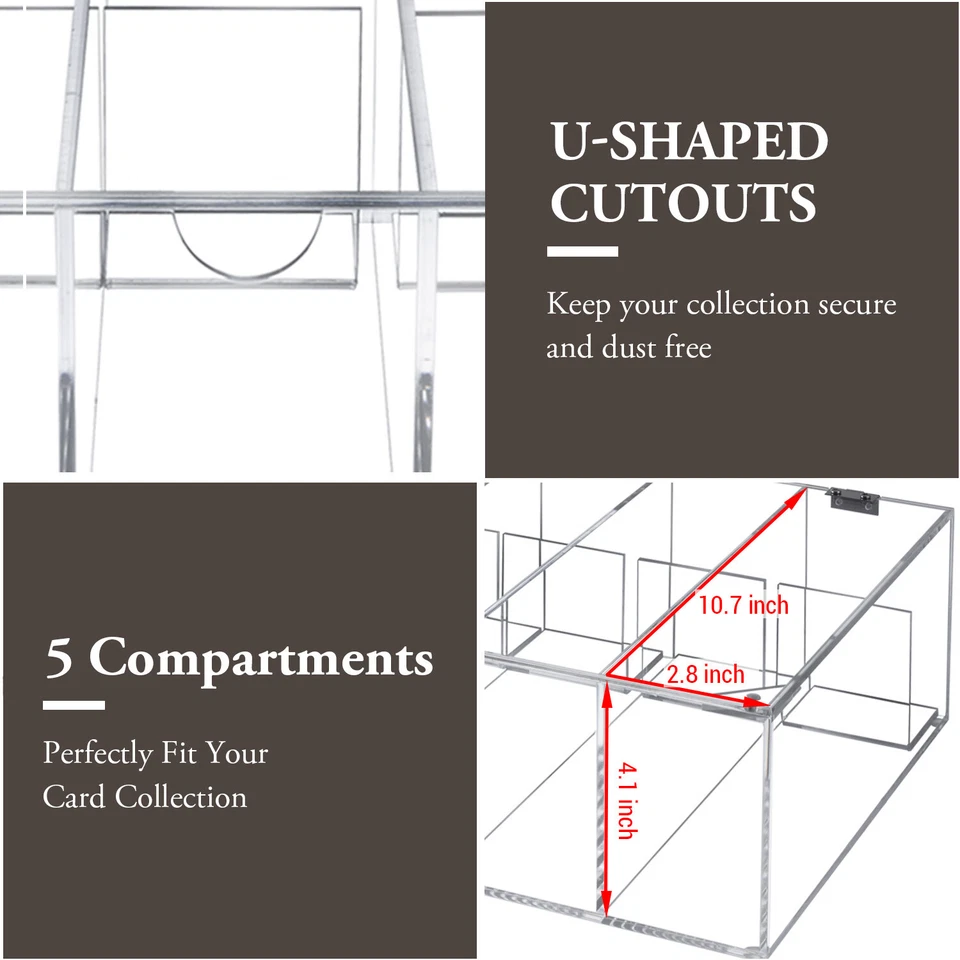 U-SHAPED CUTOUTS

Keep your collection secure and dust free

5 Compartments

Perfectly Fit Your Card Collection

10.7 inch

2.8 inch

4.1 inch