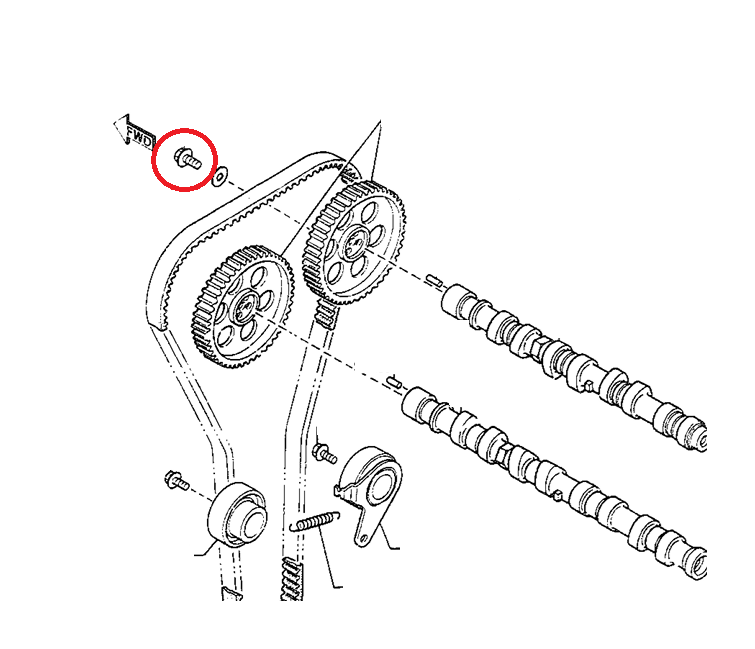 FWD