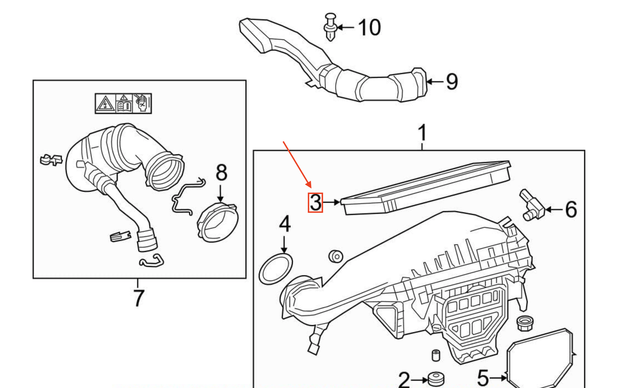 10
9
1
8
3
6
4
7
2
5