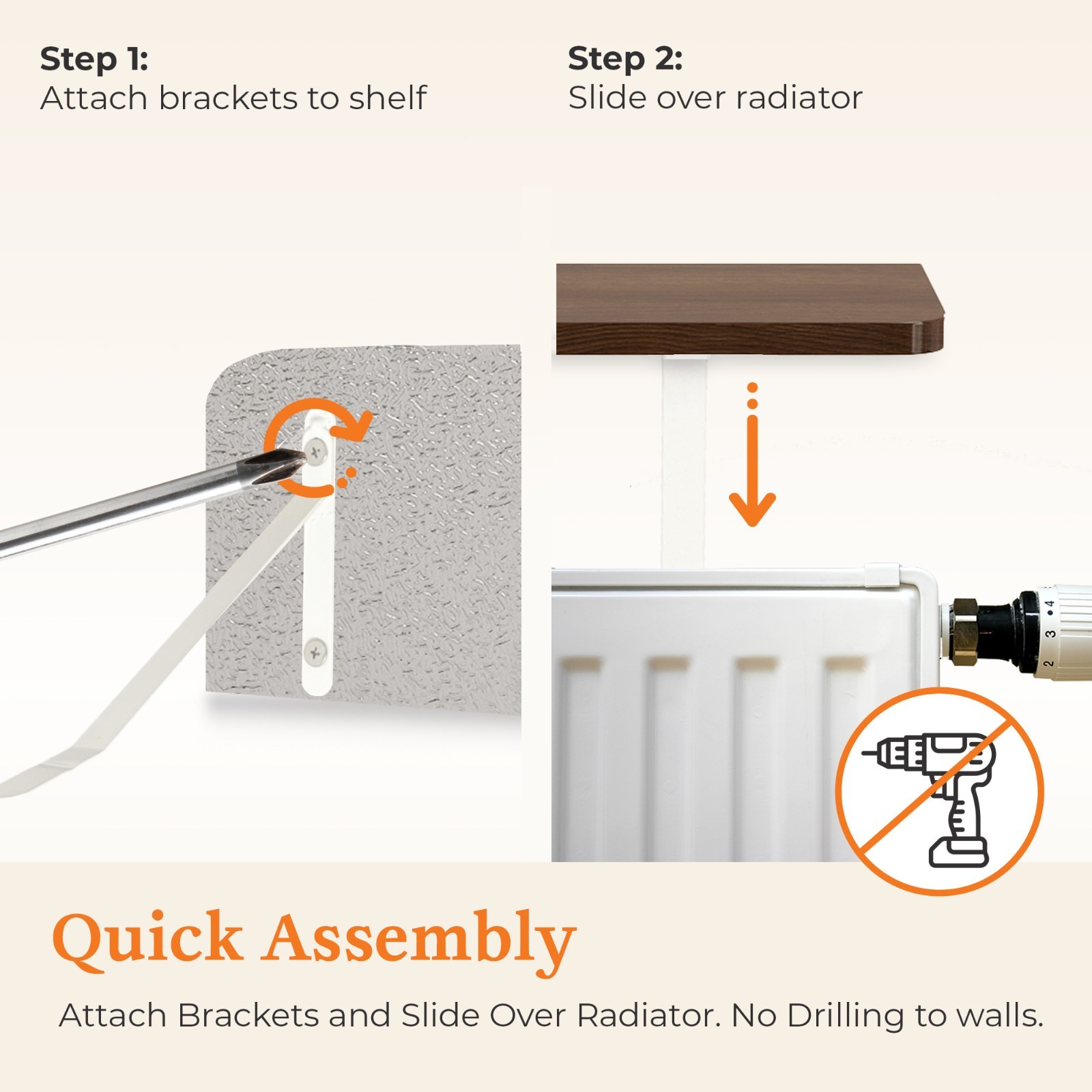 Step 1:
Attach brackets to shelf

Step 2:
Slide over radiator

4
3
2

Quick Assembly

Attach Brackets and Slide Over Radiator. No Drilling to walls.