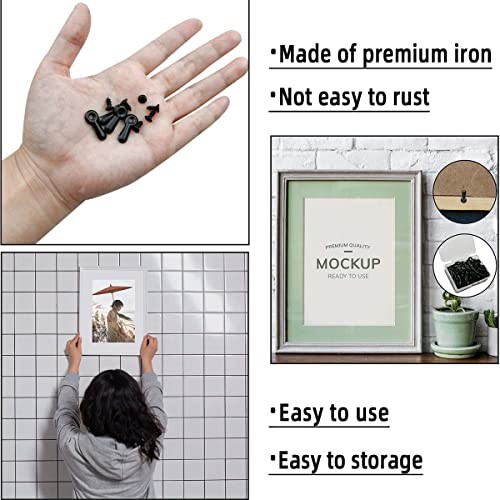 ·Made of premium iron

·Not easy to rust

PREMIUM QUALITY
MOCKUP
READY TO USE

·Easy to use

·Easy to storage