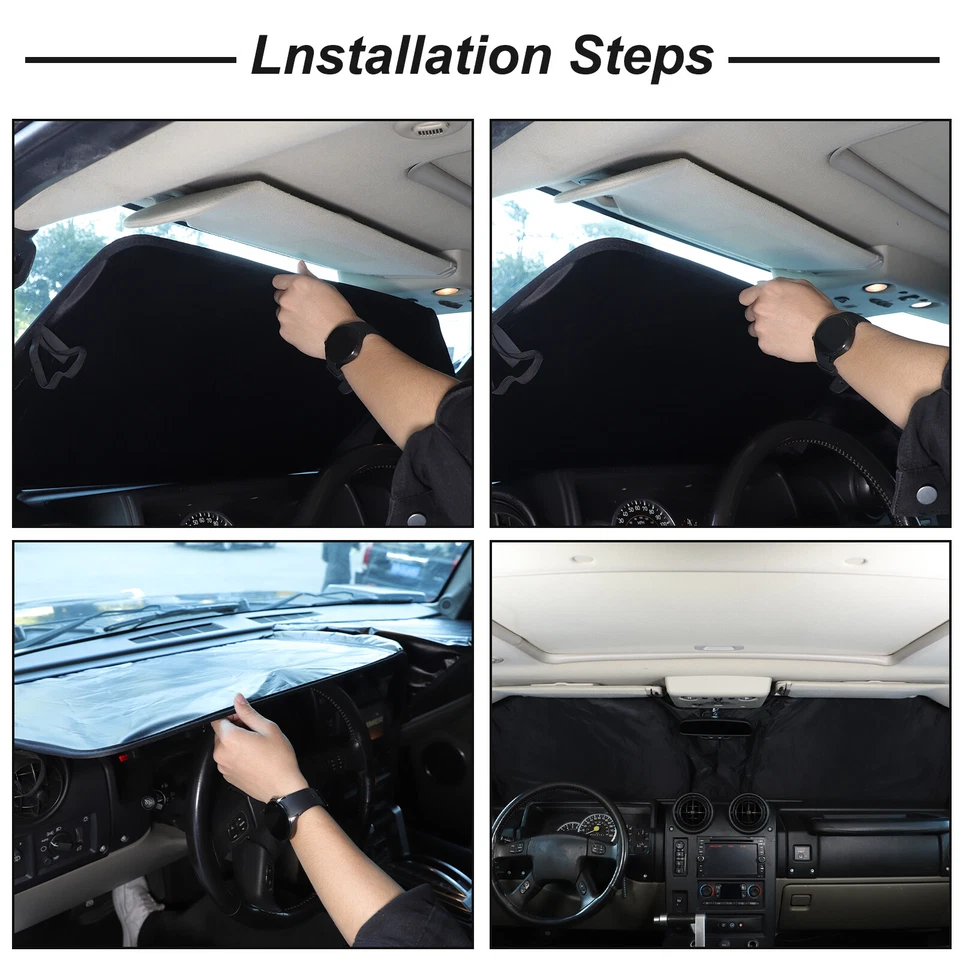 Lnstallation Steps