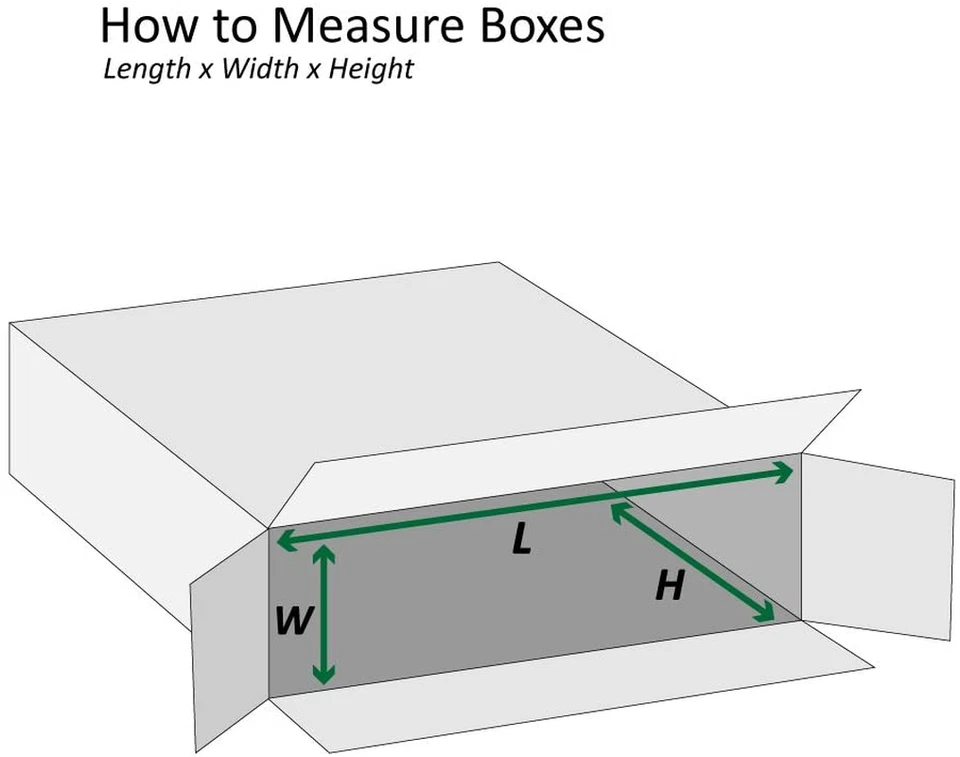 How to Measure Boxes
Length x Width x Height

L
H
W