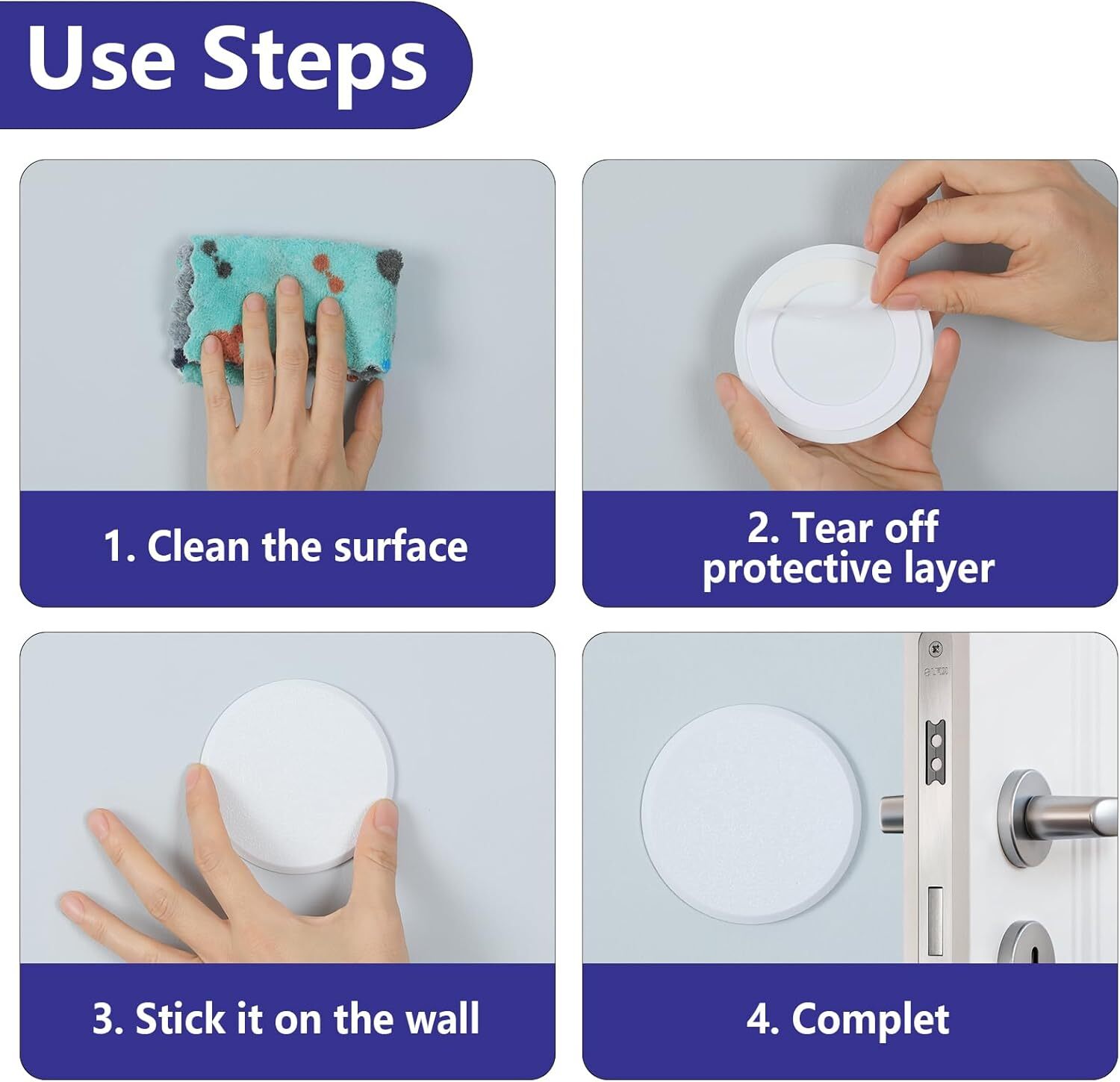 Use Steps

1. Clean the surface

2. Tear off protective layer

3. Stick it on the wall

4. Complet