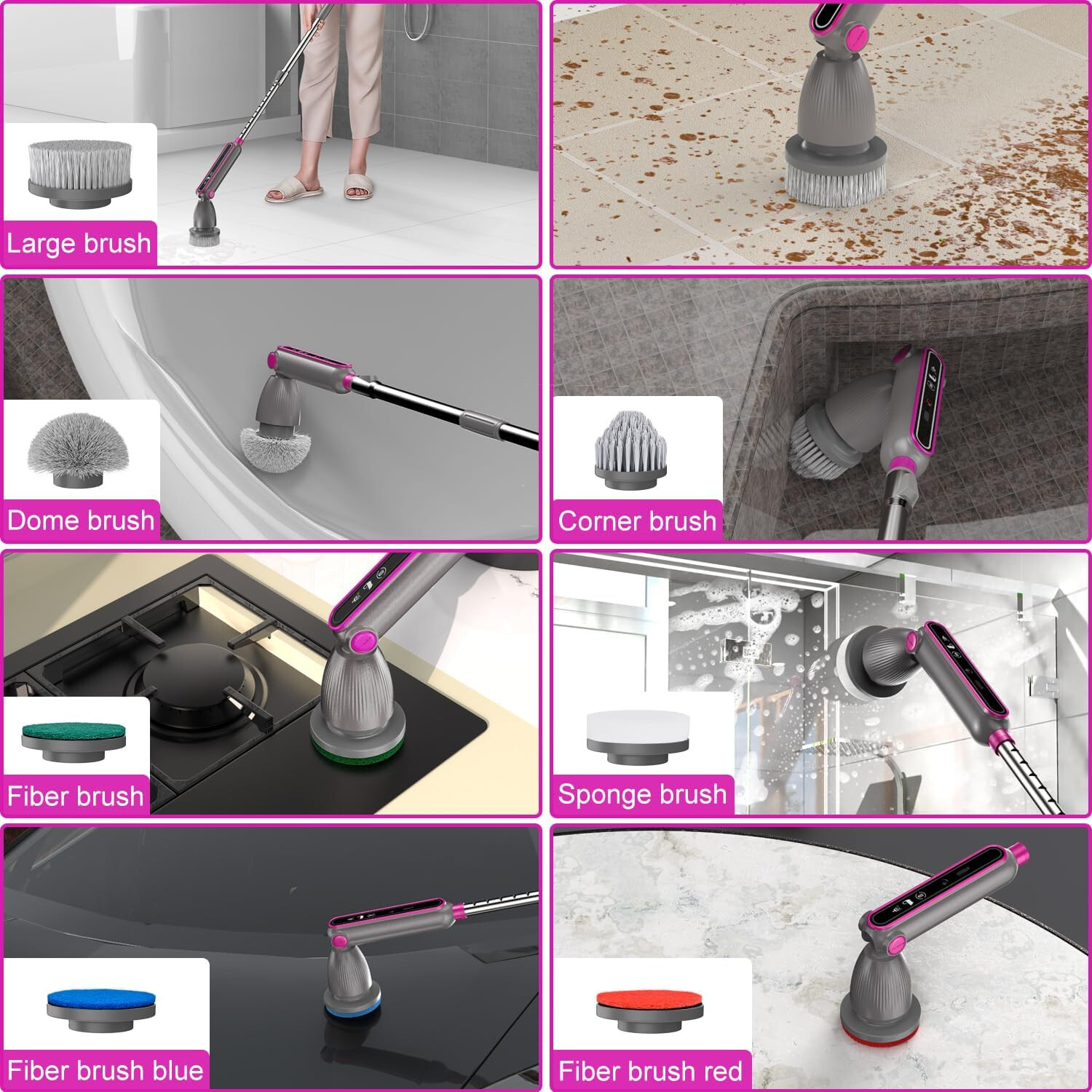 Large brush

Dome brush

Corner brush

Fiber brush

Sponge brush

Fiber brush blue

Fiber brush red