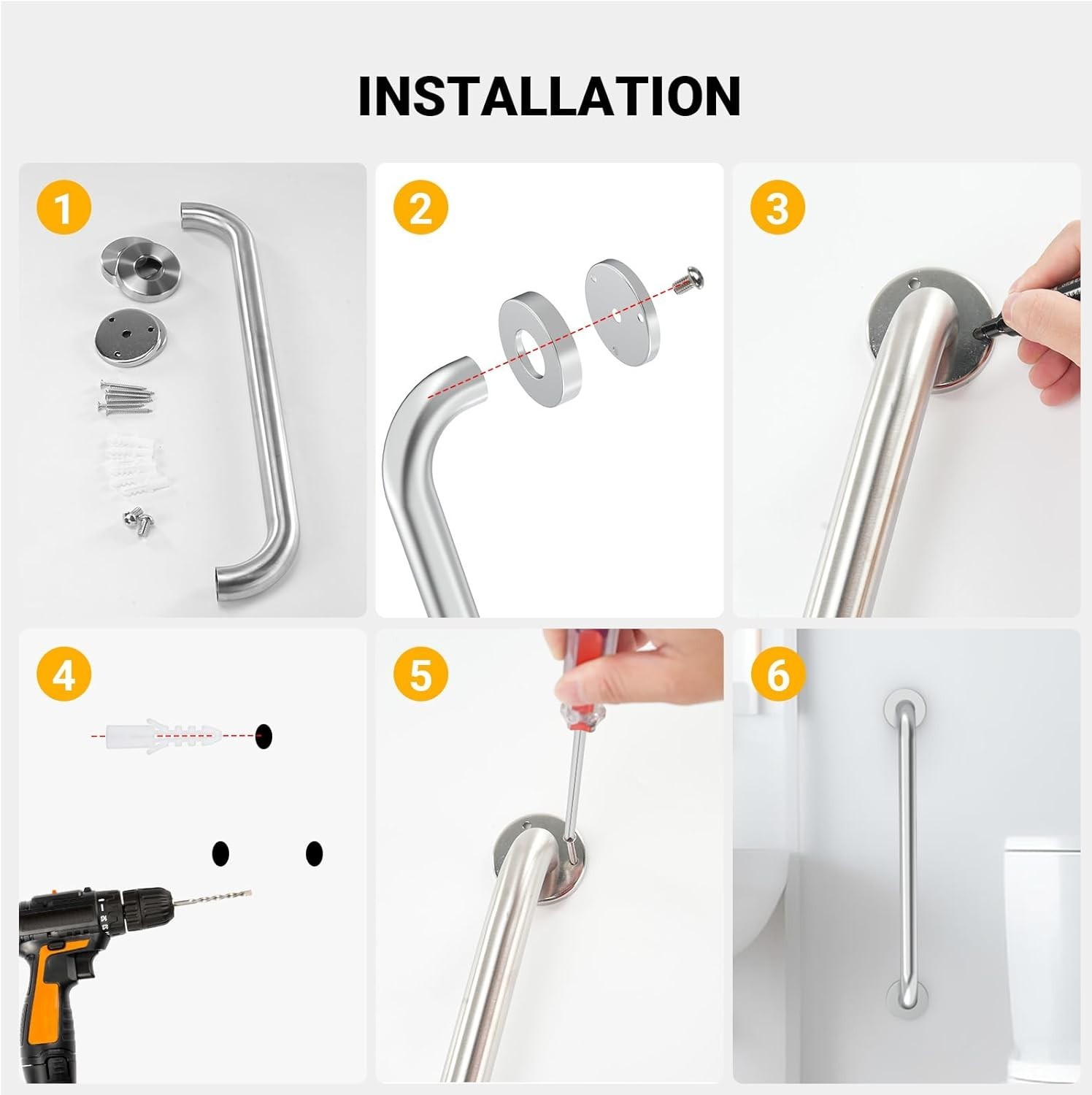 INSTALLATION

1

2

3

4

5

6